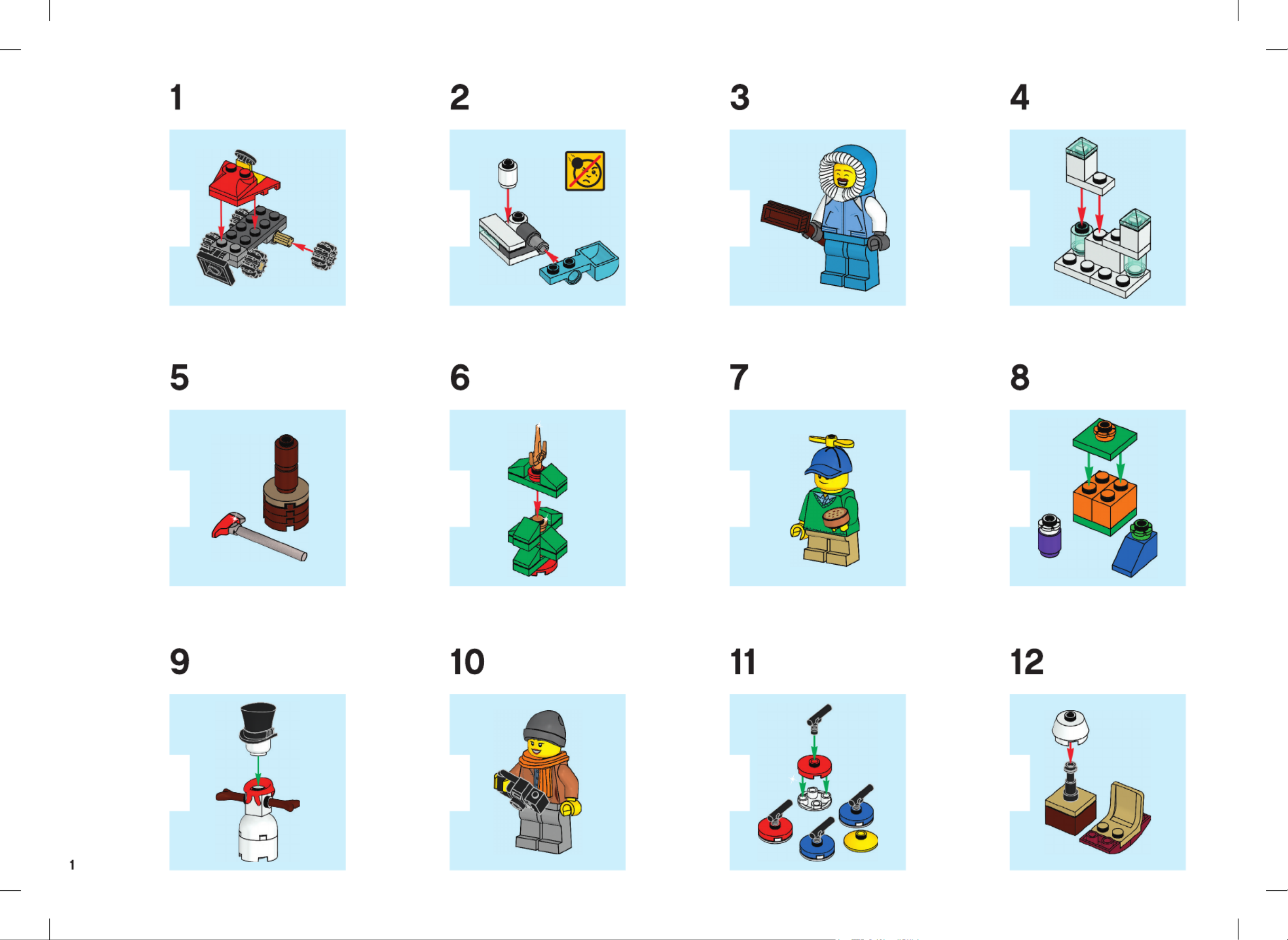 1

2

3

4

5

6

7

8

9

10

11

12

1