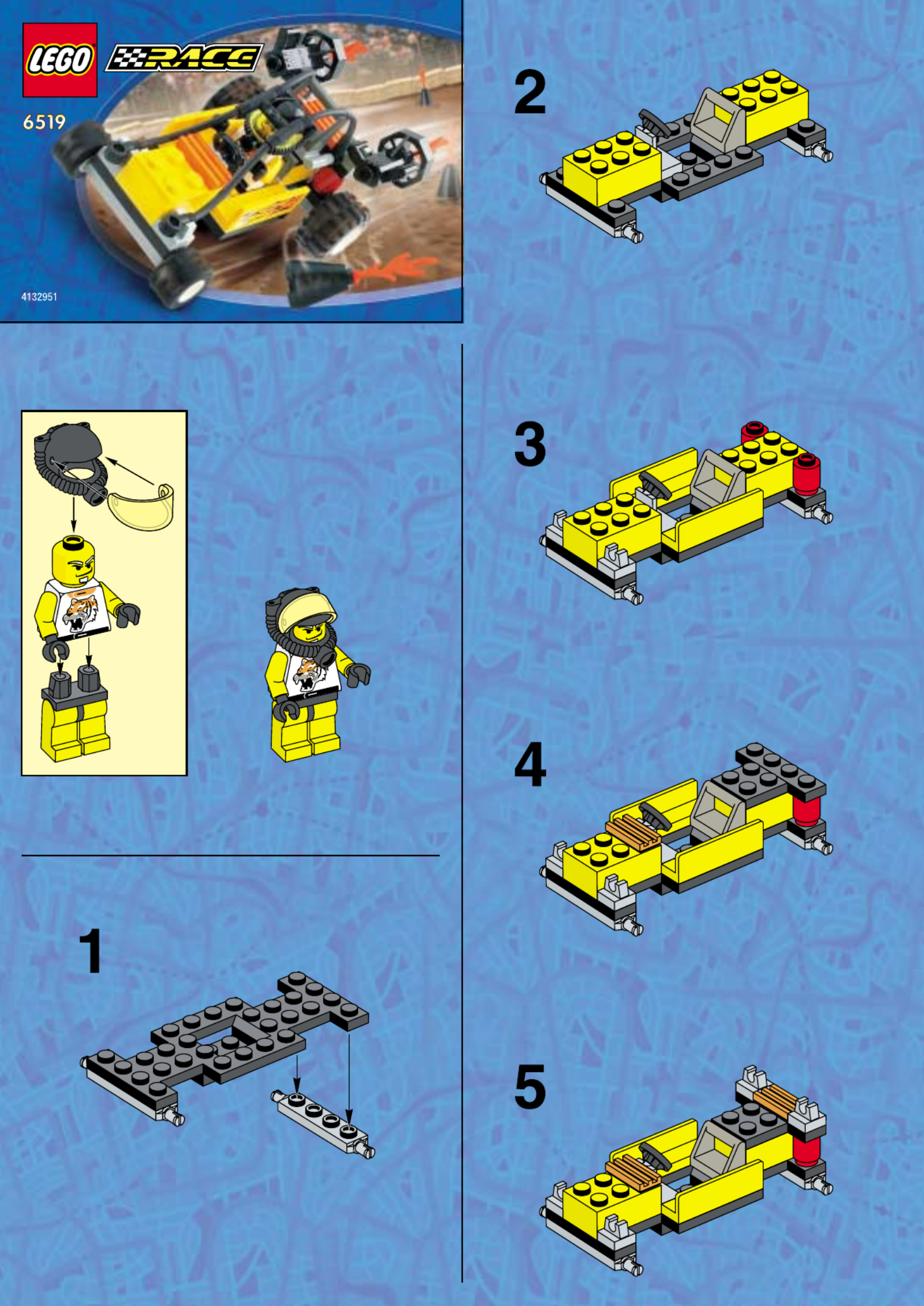 LEGO RACE

6519

4132951

1

2

3

4

5