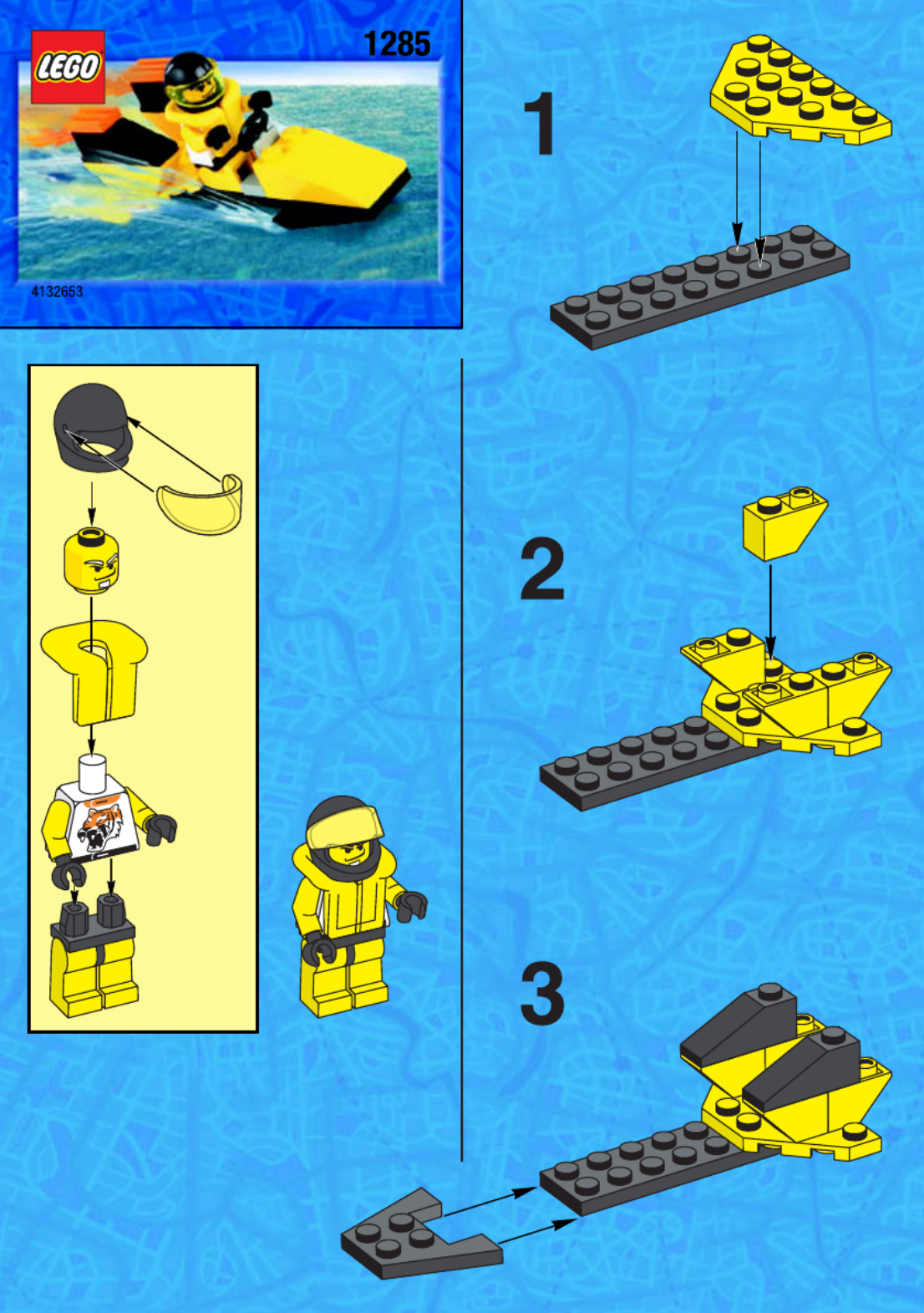 LEGO
1285
4132653

1

2

3