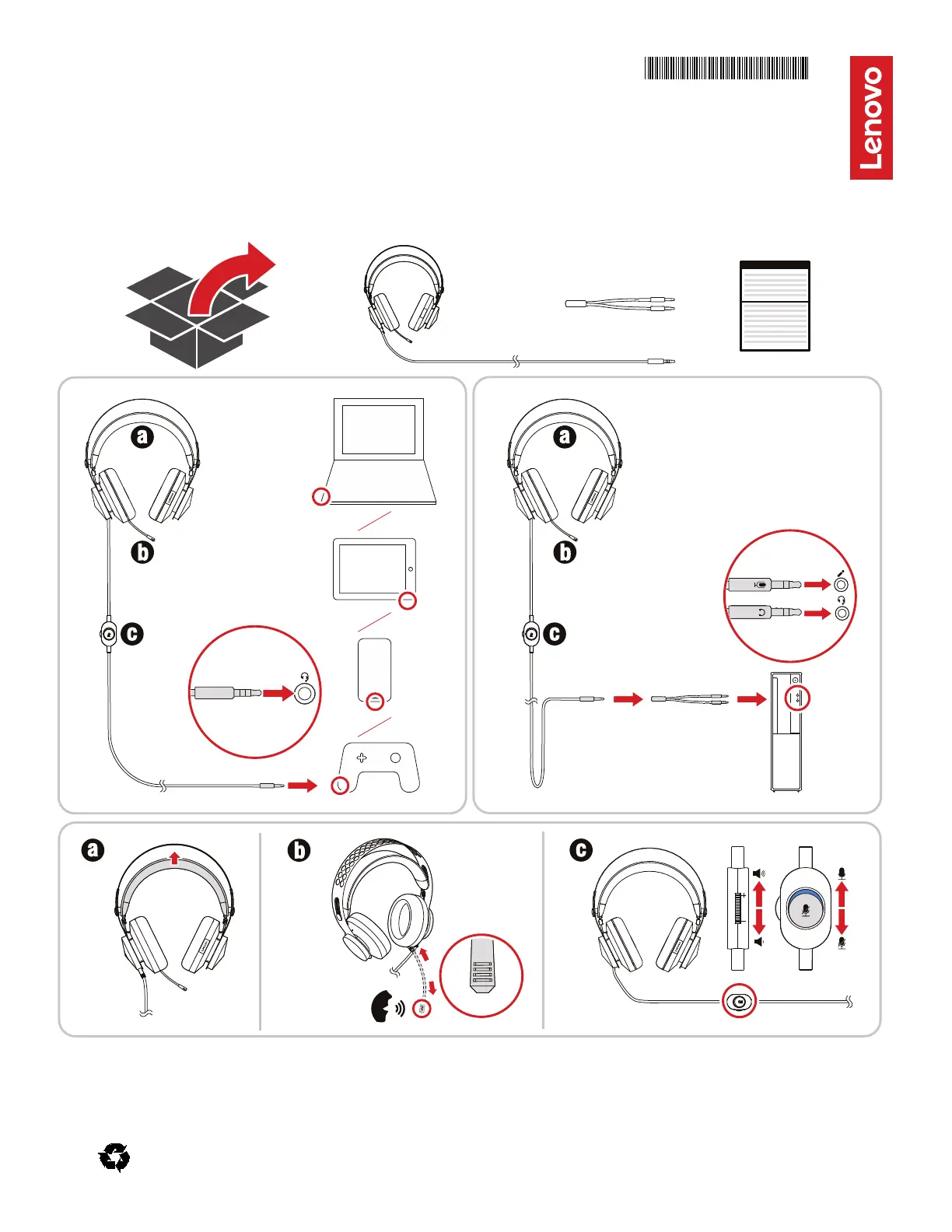 Lenovo

a

b

c

a

b

c

a

b

c