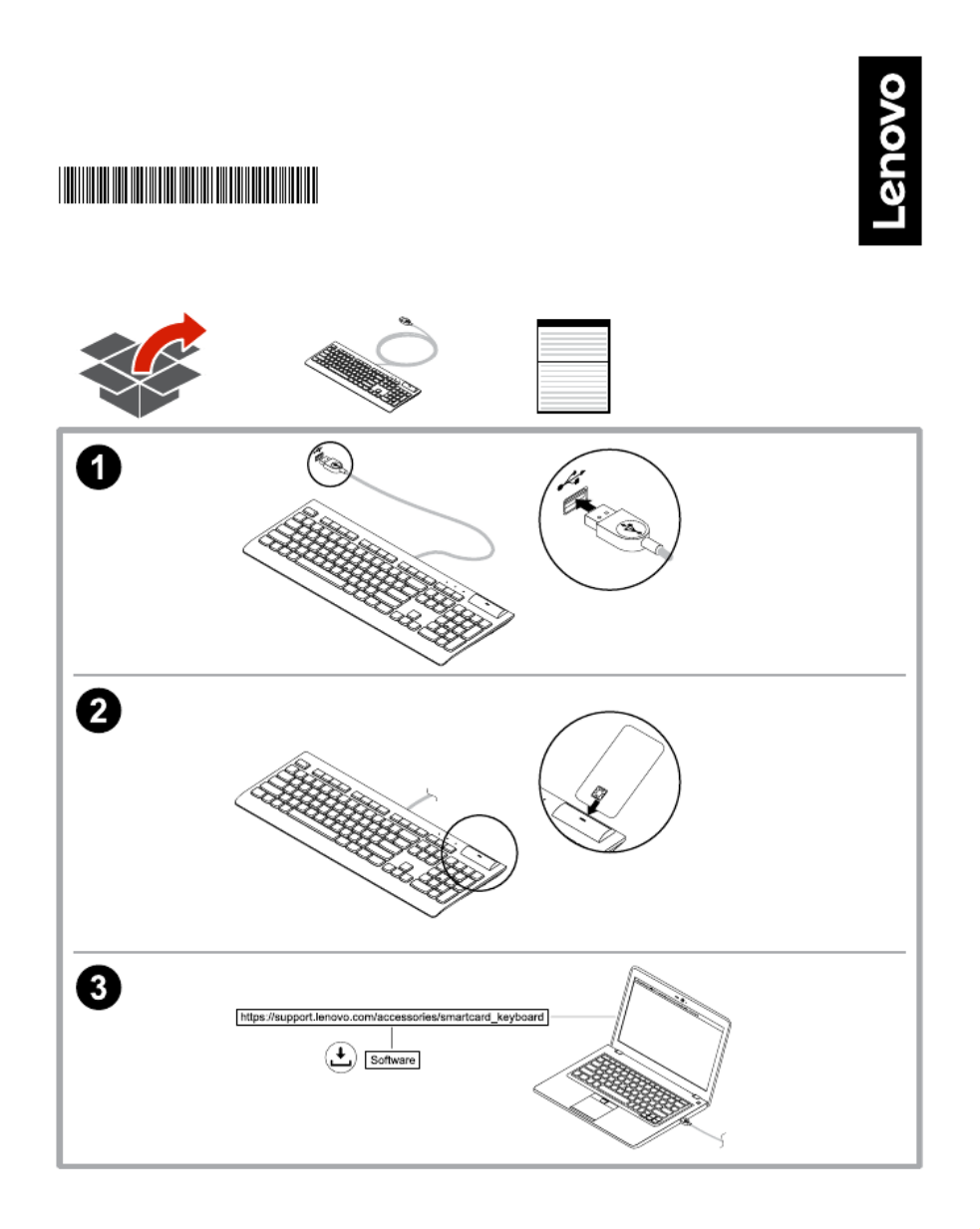 Lenovo

1

2

3

https://support.lenovo.com/accessories/smartcard_keyboard

Software