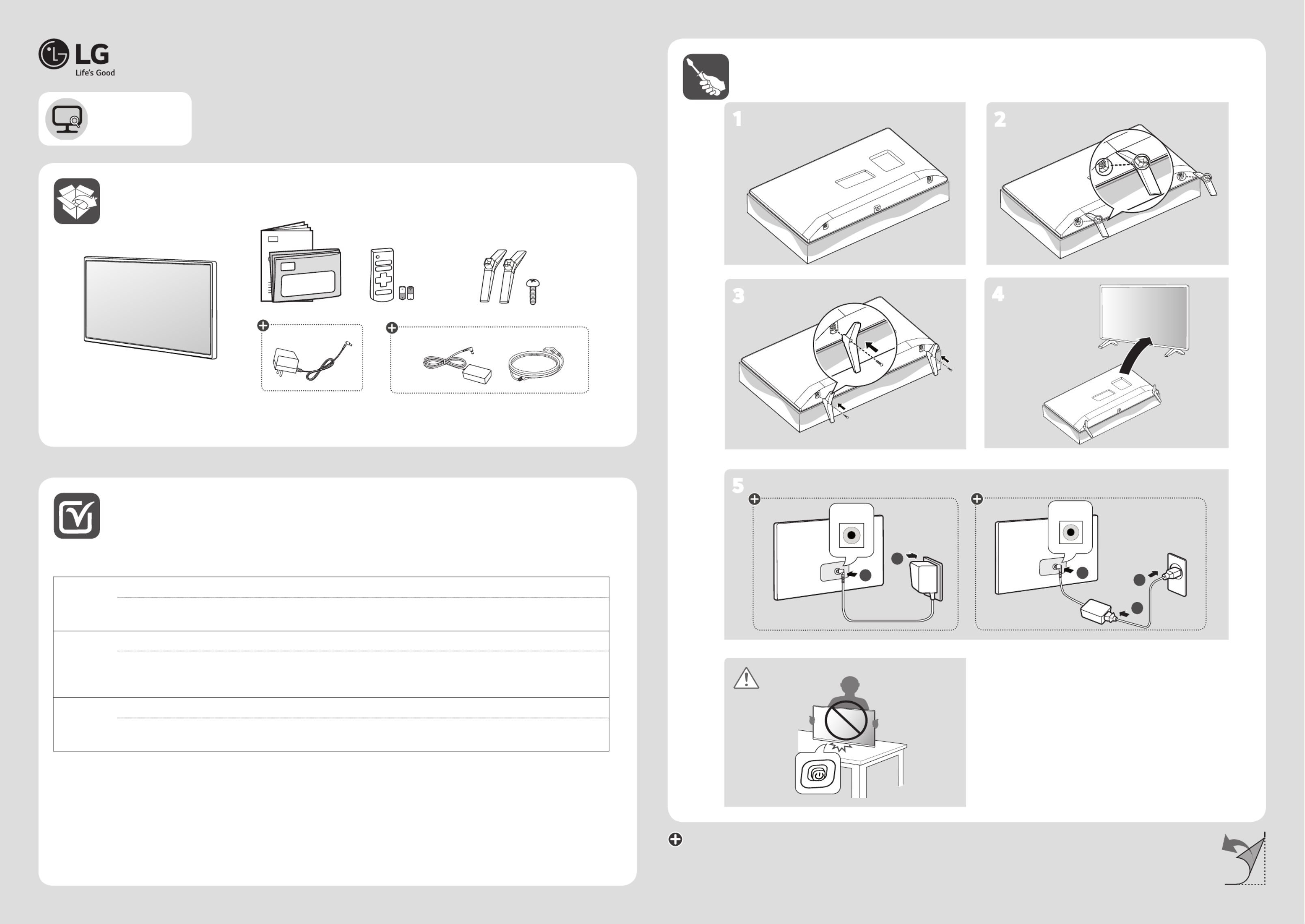 LG
Life's Good

1

2

3

4

5