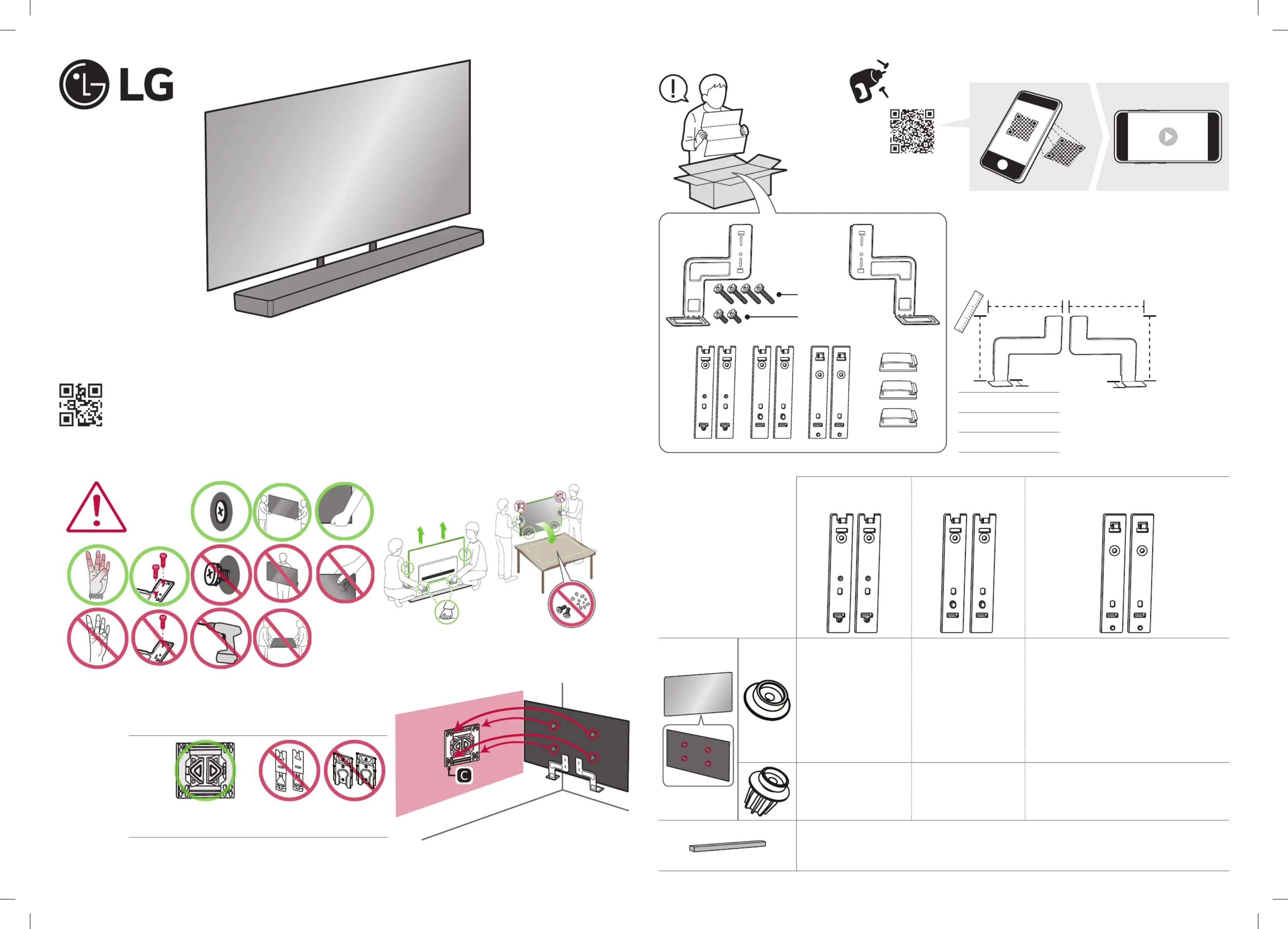 LG

C