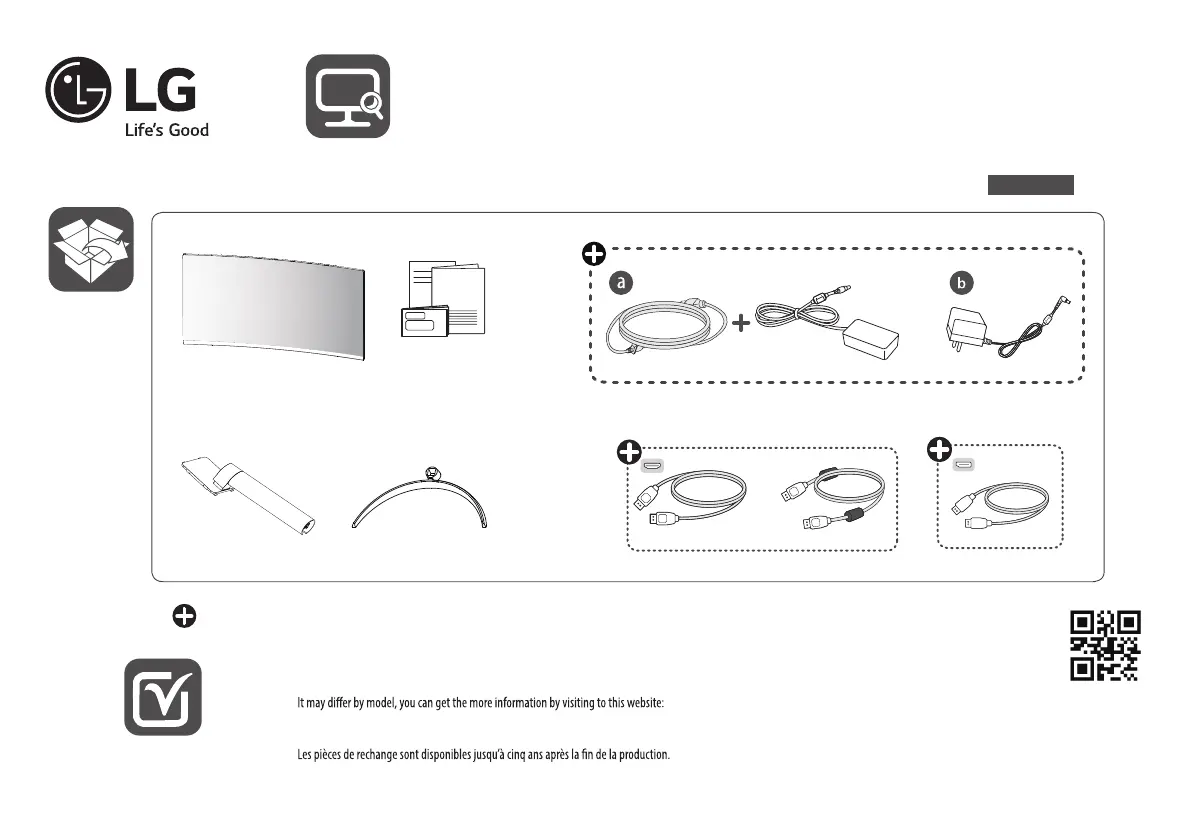 LG
Life's Good

a
b

It may differ by model, you can get the more information by visiting to this website:

Les pièces de rechange sont disponibles jusqu'à cinq ans après la fin de la production.