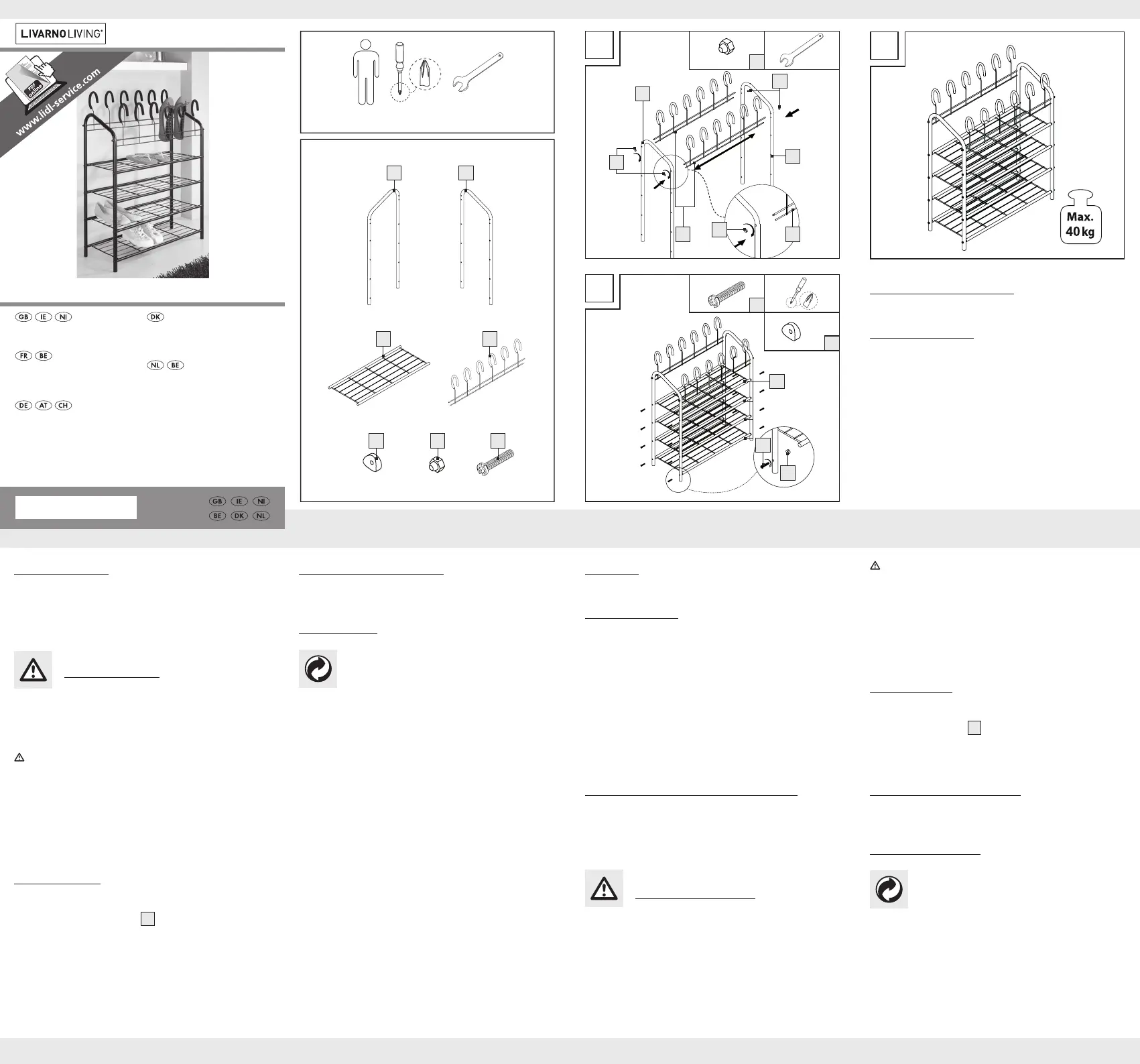 LIVARNO LIVING®

PDF online
www.lidl-service.com

GB IE NI
DK
FR BE
NL BE
DE AT CH

GB IE NI
BE DK NL

Max.
40 kg