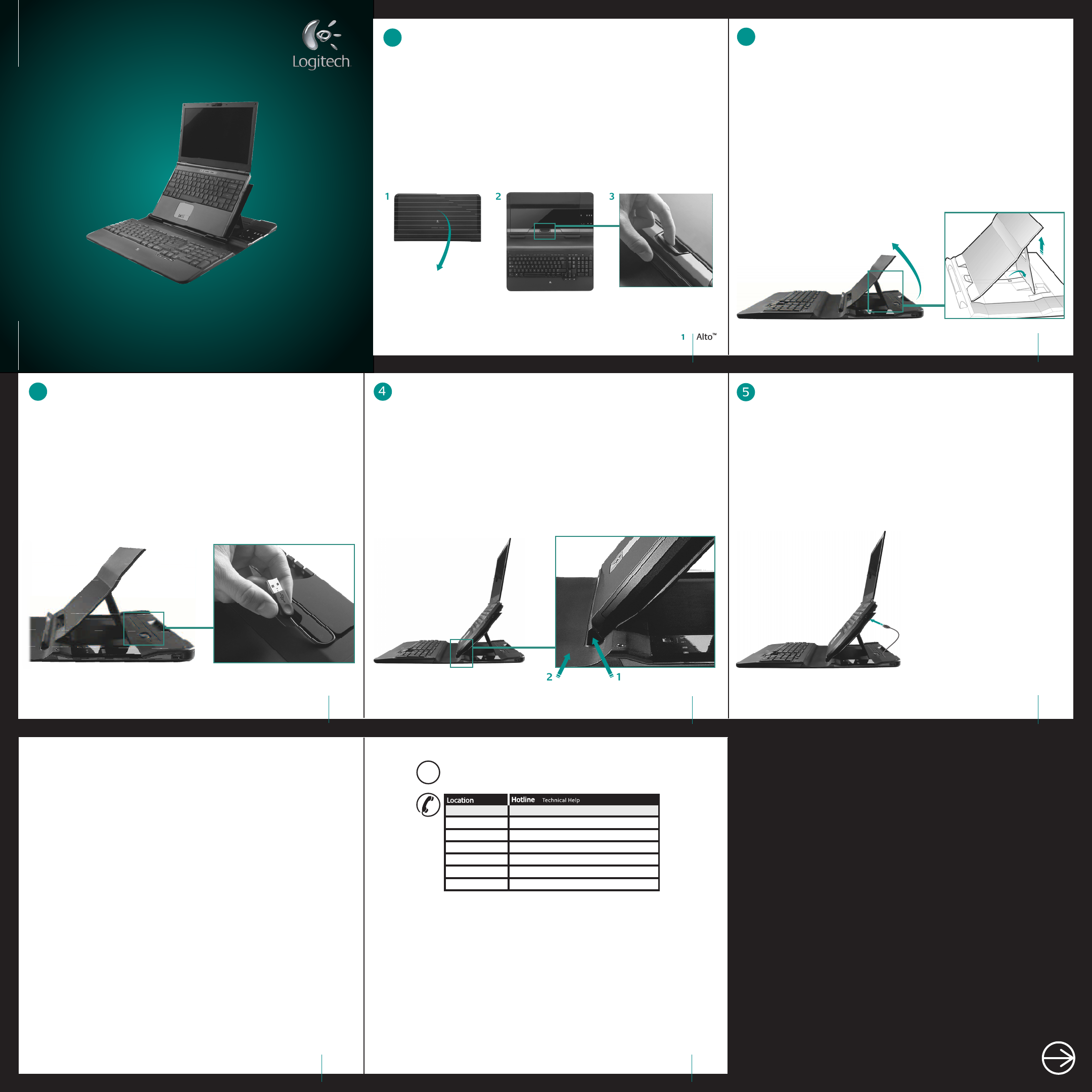 Logitech

1
2
3

1 | Alto™

4

2
1

5

| Location | Hotline Technical Help |
|---|---|
| | |
| | |
| | |
| | |
| | |
| | |
| | |