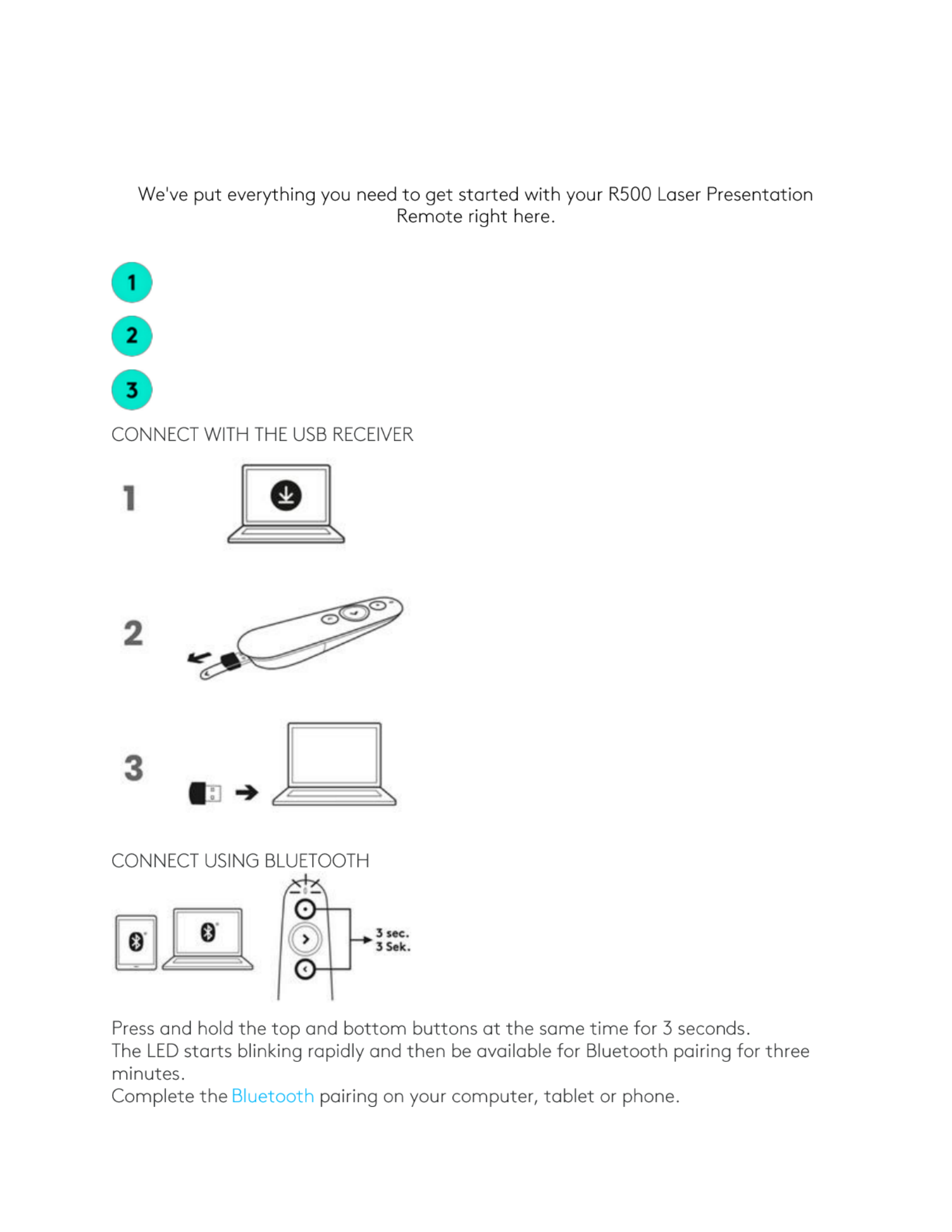 We've put everything you need to get started with your R500 Laser Presentation Remote right here.

1

2

3

CONNECT WITH THE USB RECEIVER

1

2

3

CONNECT USING BLUETOOTH

3 sec.
3 Sek.

Press and hold the top and bottom buttons at the same time for 3 seconds.
The LED starts blinking rapidly and then be available for Bluetooth pairing for three minutes.
Complete the Bluetooth pairing on your computer, tablet or phone.