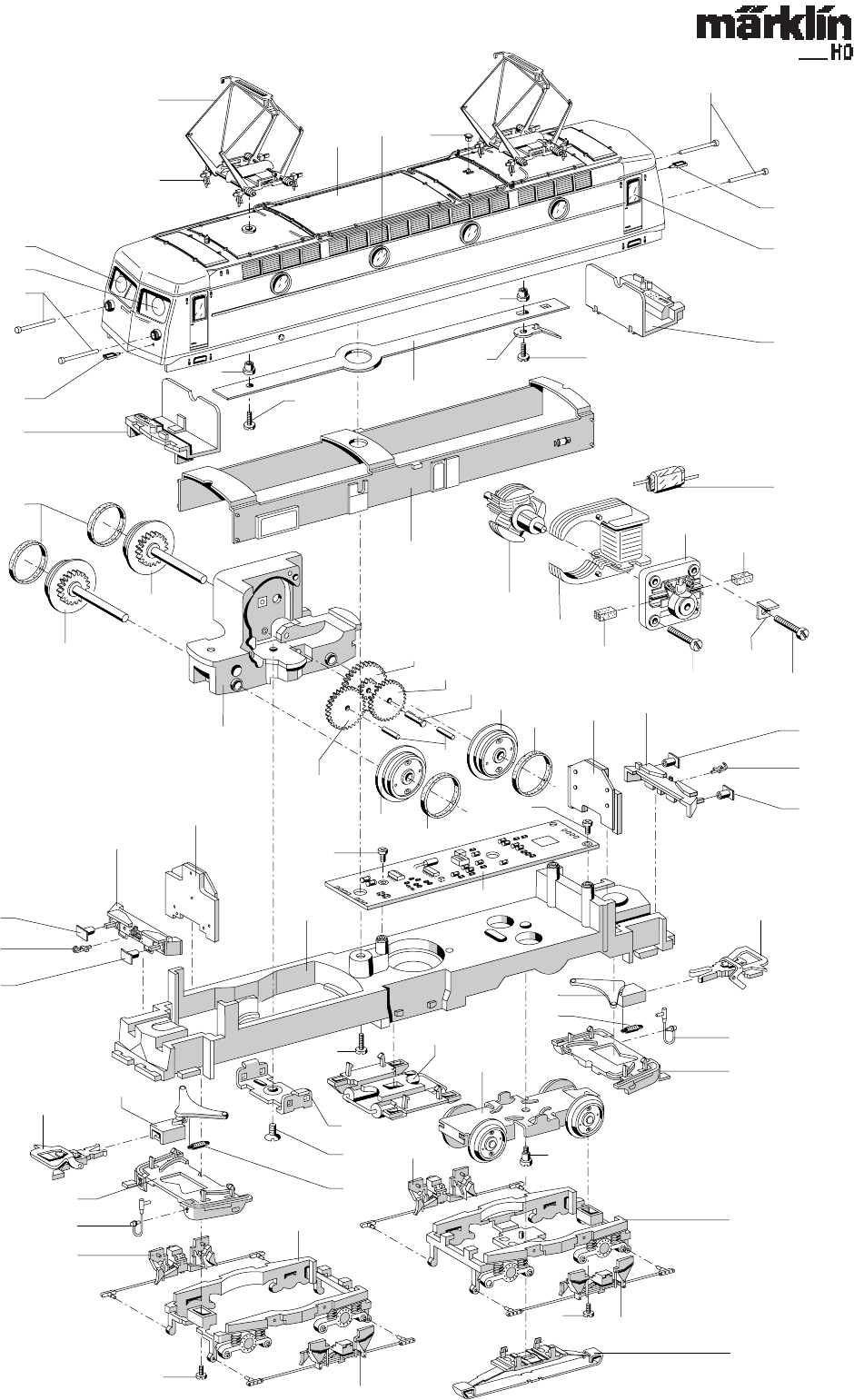 märklin
H0