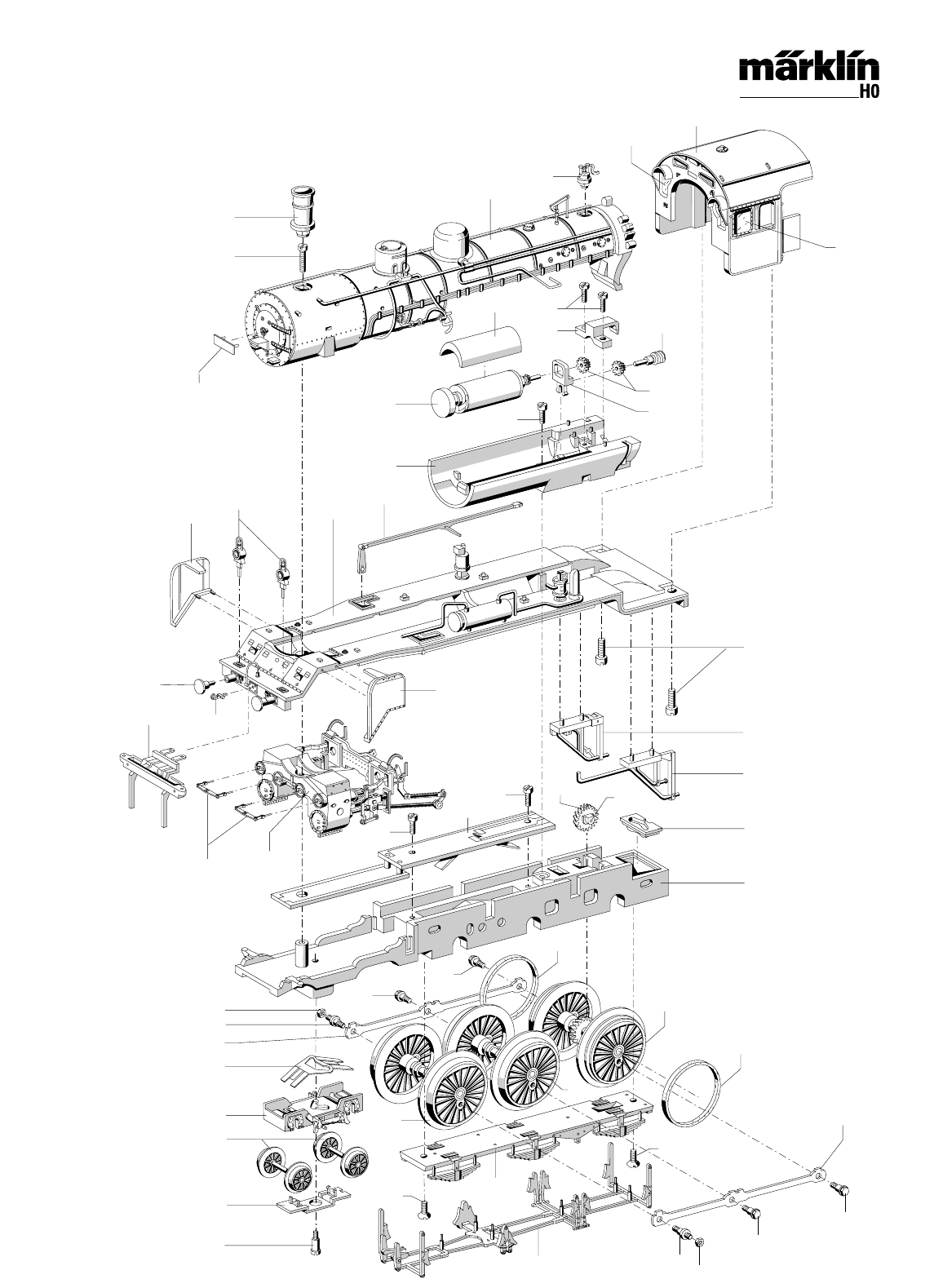 märklin
H0