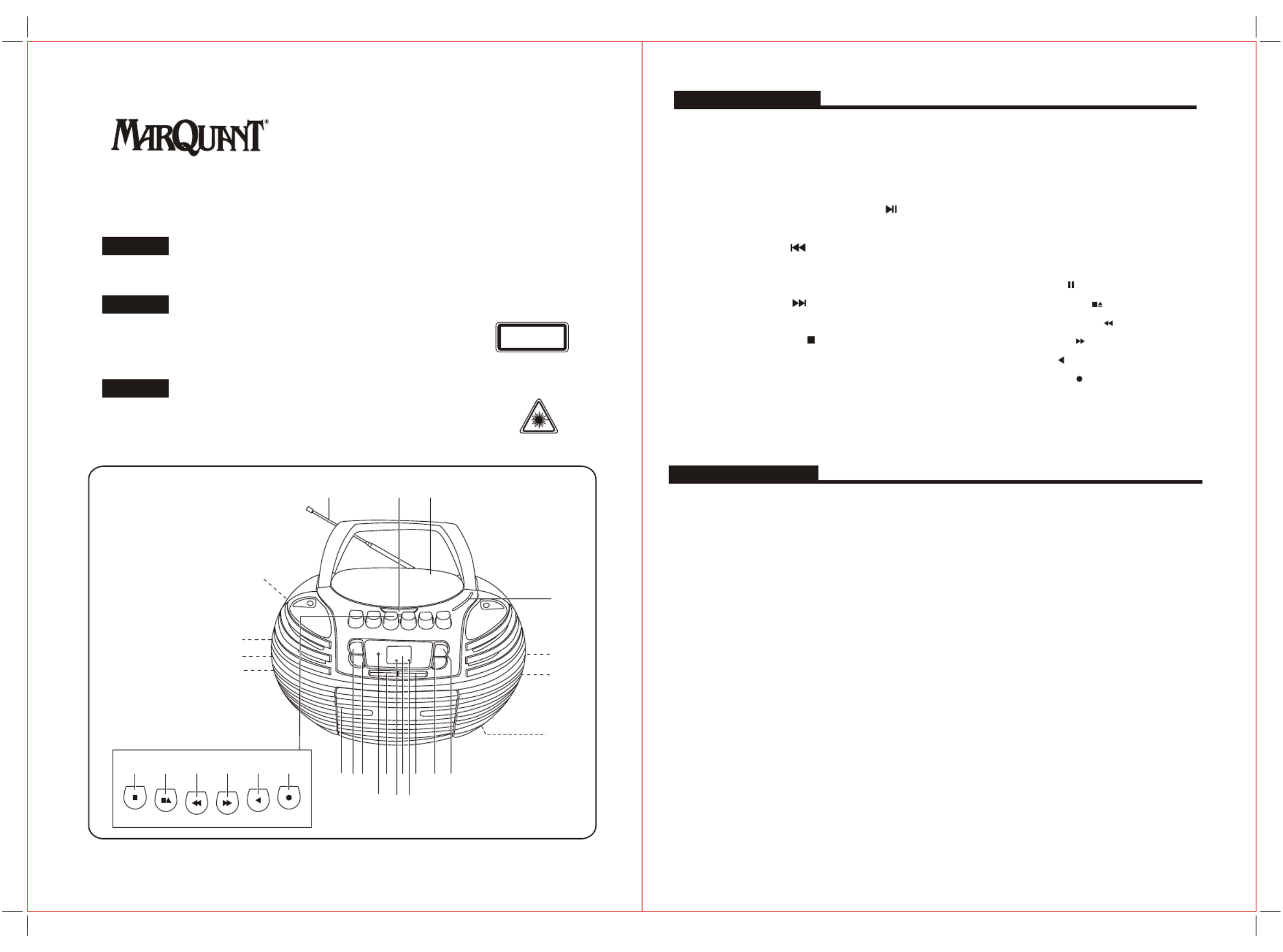 MARQUANT®