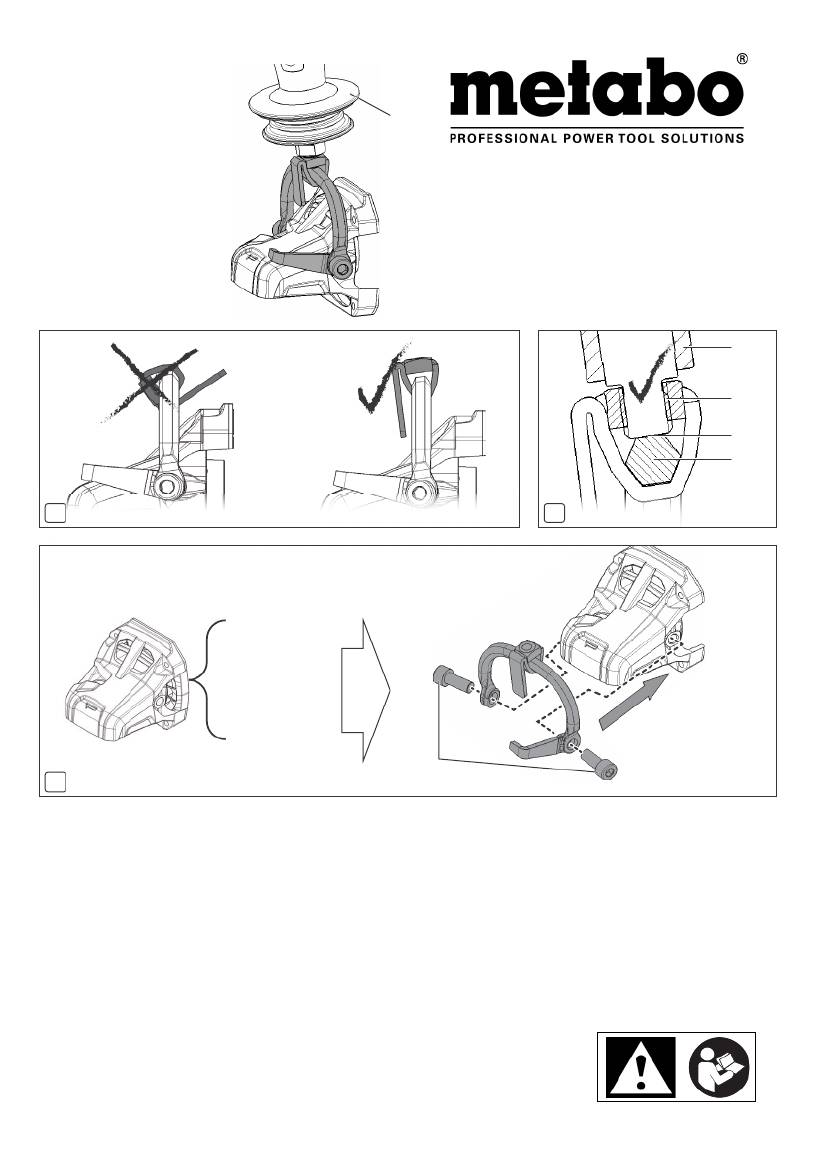 metabo®
PROFESSIONAL POWER TOOL SOLUTIONS