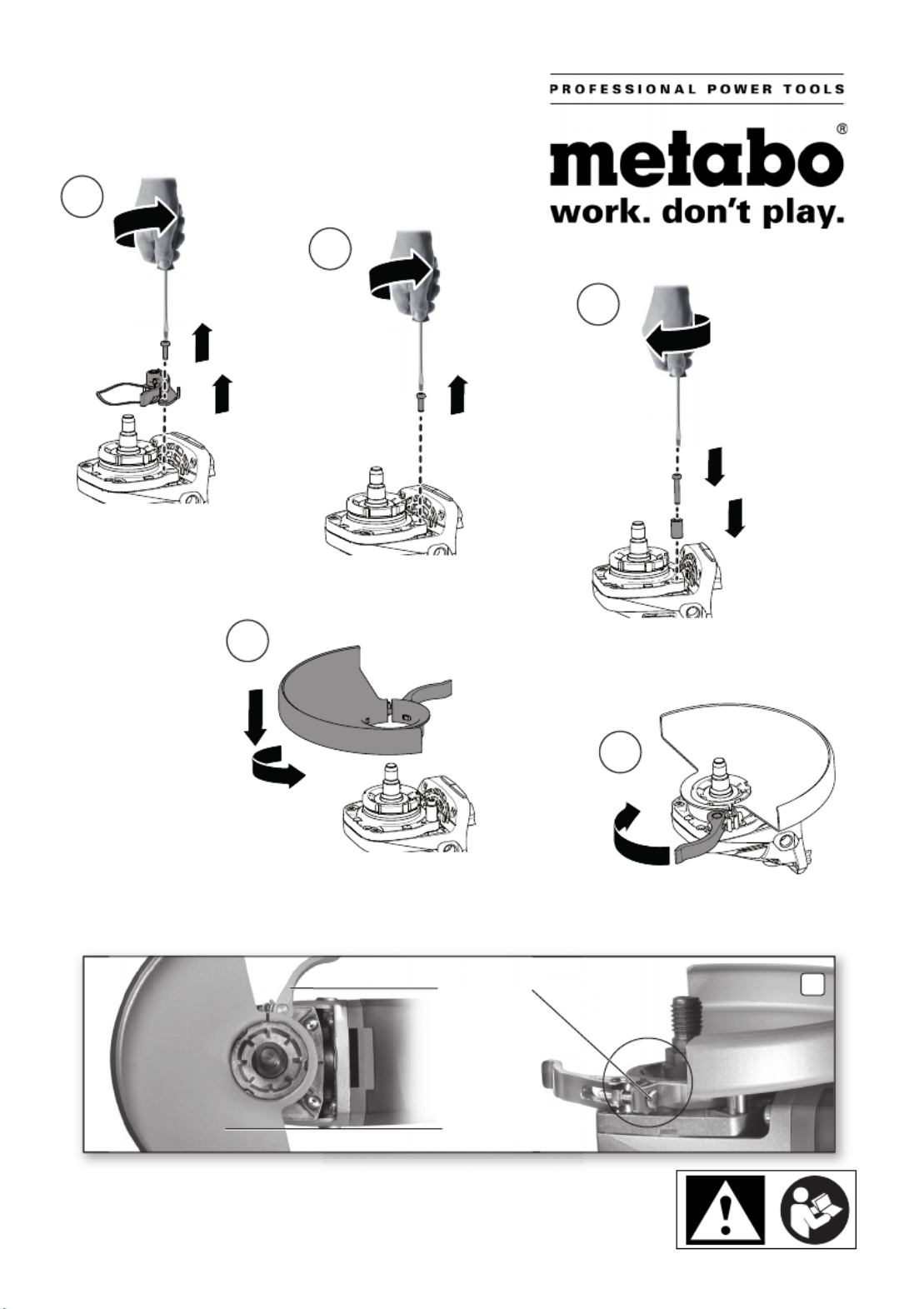 PROFESSIONAL POWER TOOLS

metabo®
work. don't play.