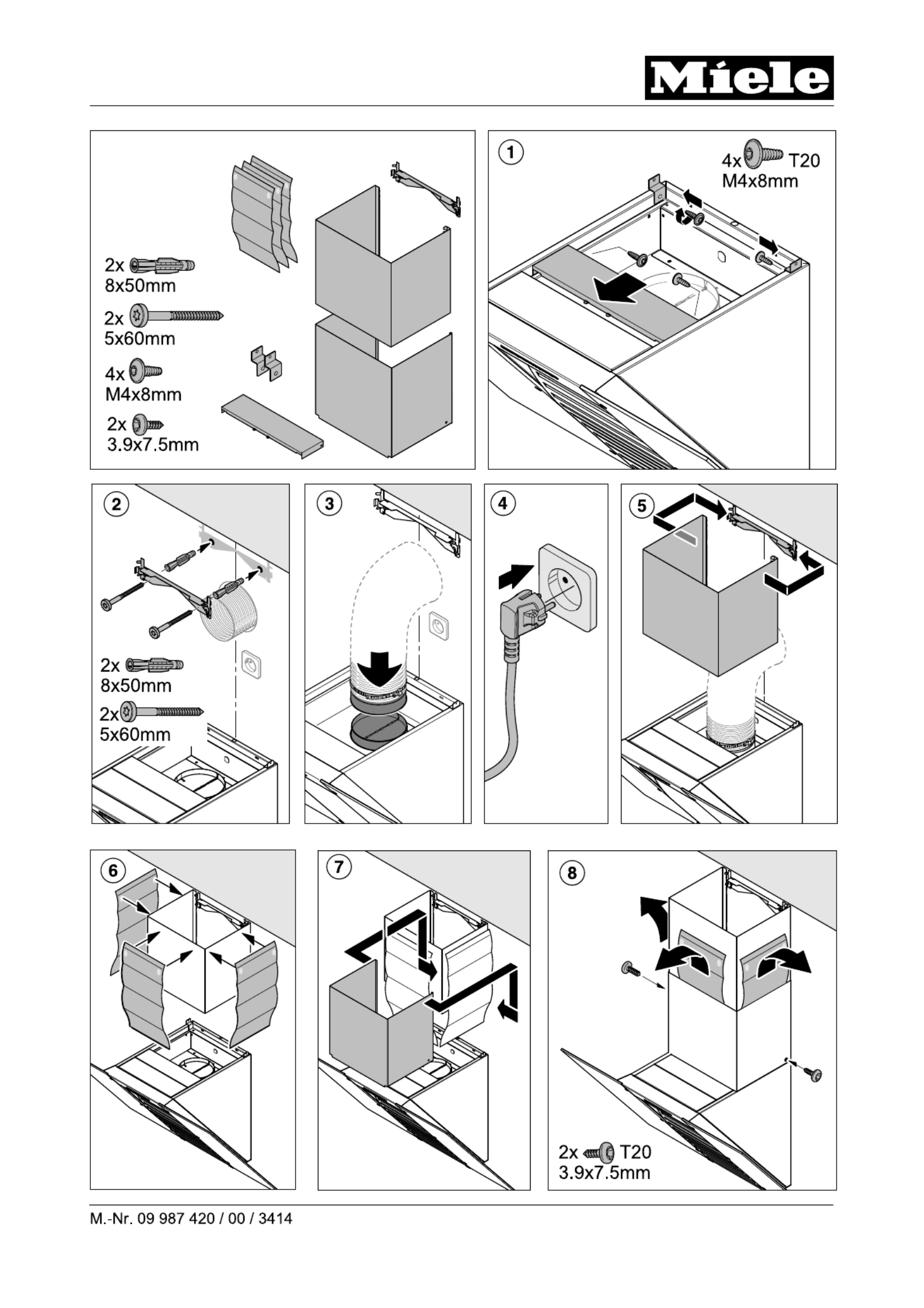 Miele

2x
8x50mm
2x
5x60mm
4x
M4x8mm
2x
3.9x7.5mm

1
4x T20
M4x8mm

2
2x
8x50mm
2x
5x60mm

3

4

5

6

7

8
2x T20
3.9x7.5mm

M.-Nr. 09 987 420 / 00 / 3414