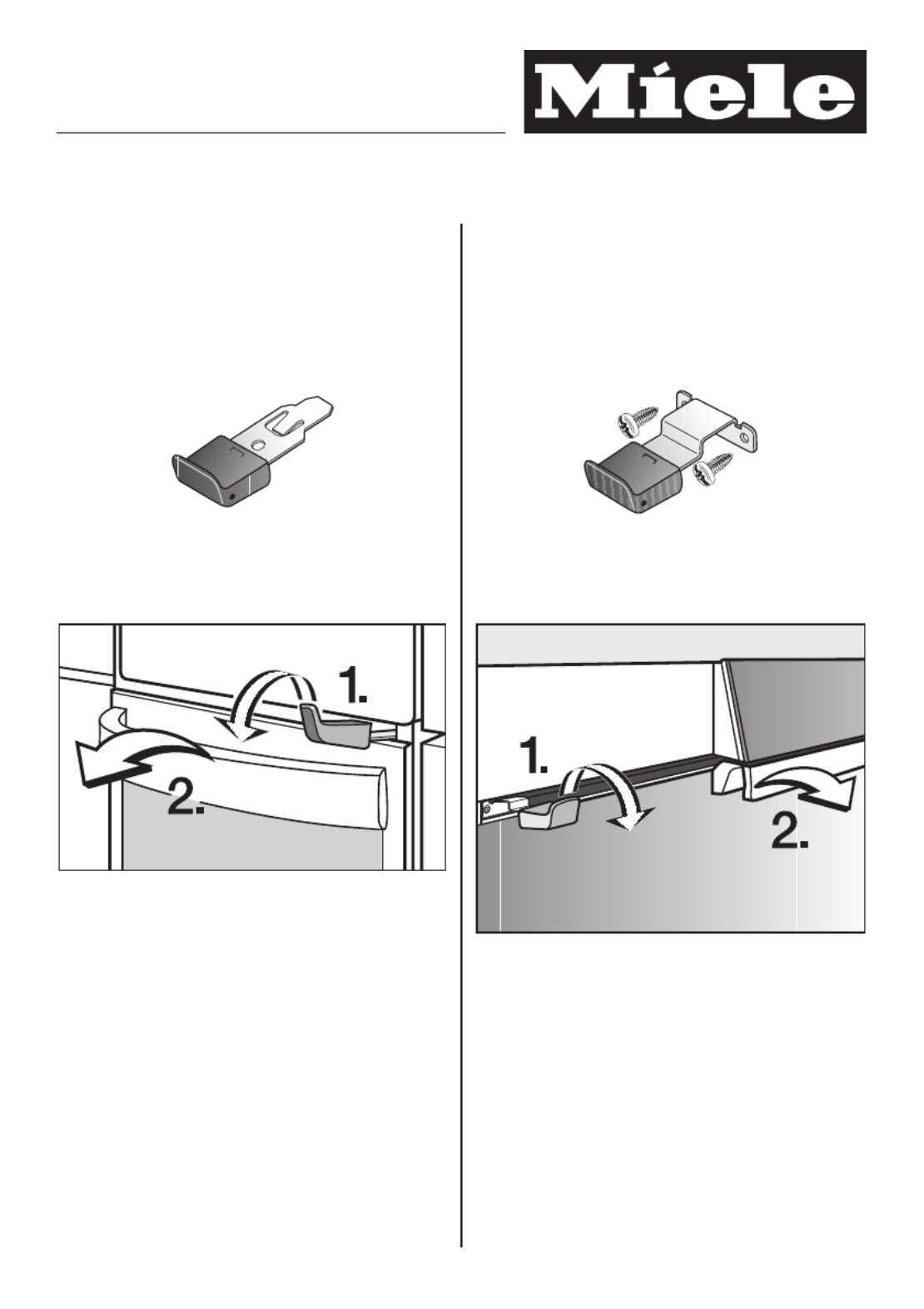 Miele

1.

2.

1.

2.