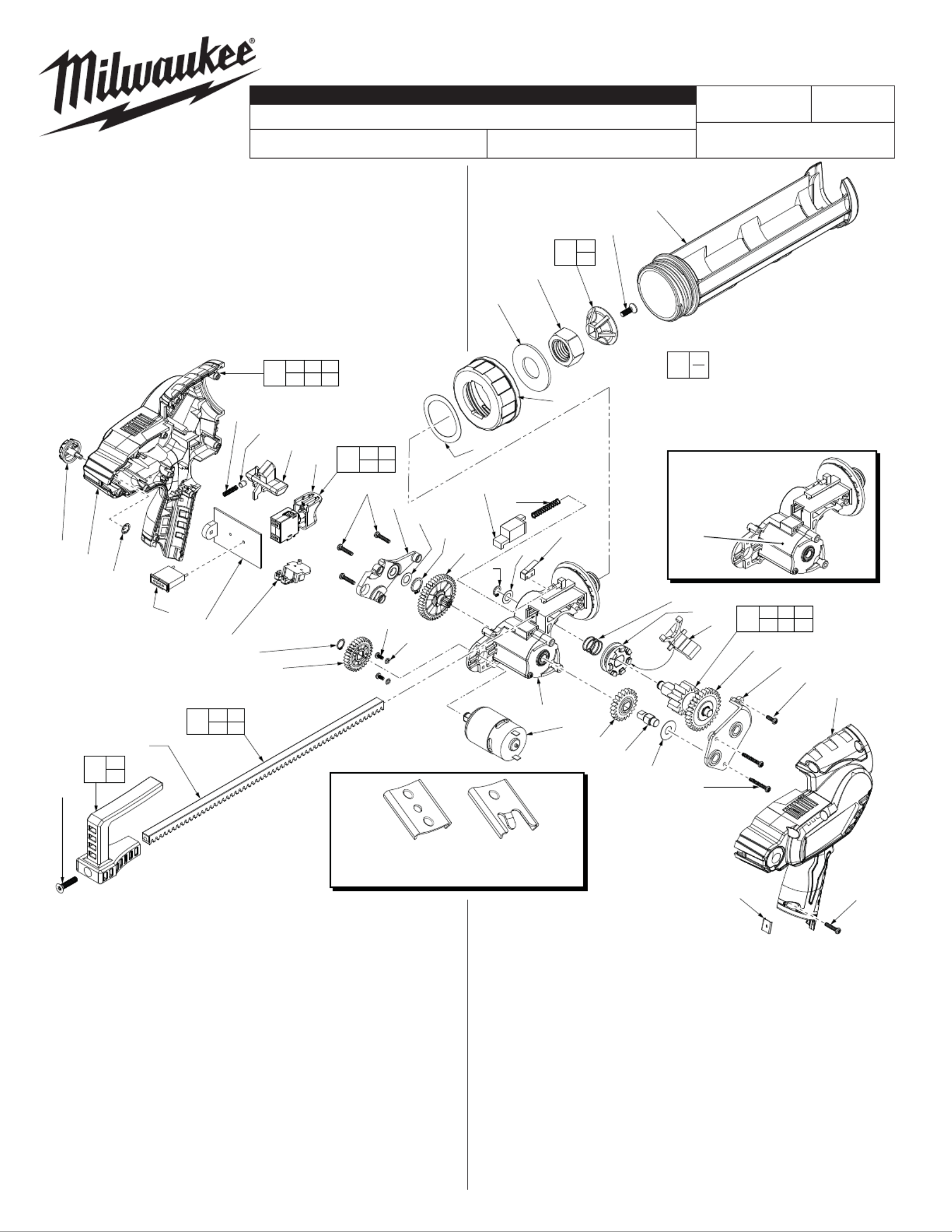 Milwaukee®