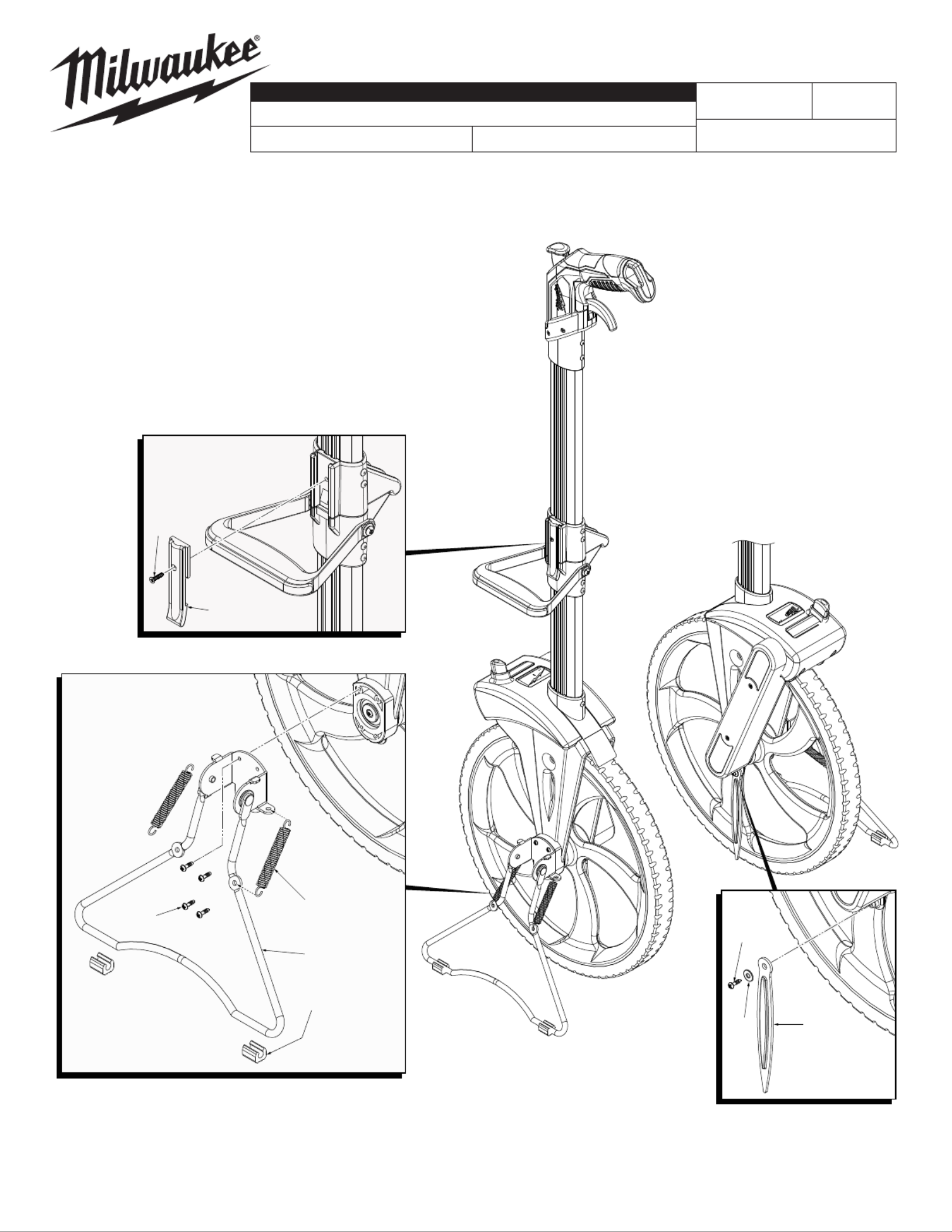 Milwaukee®