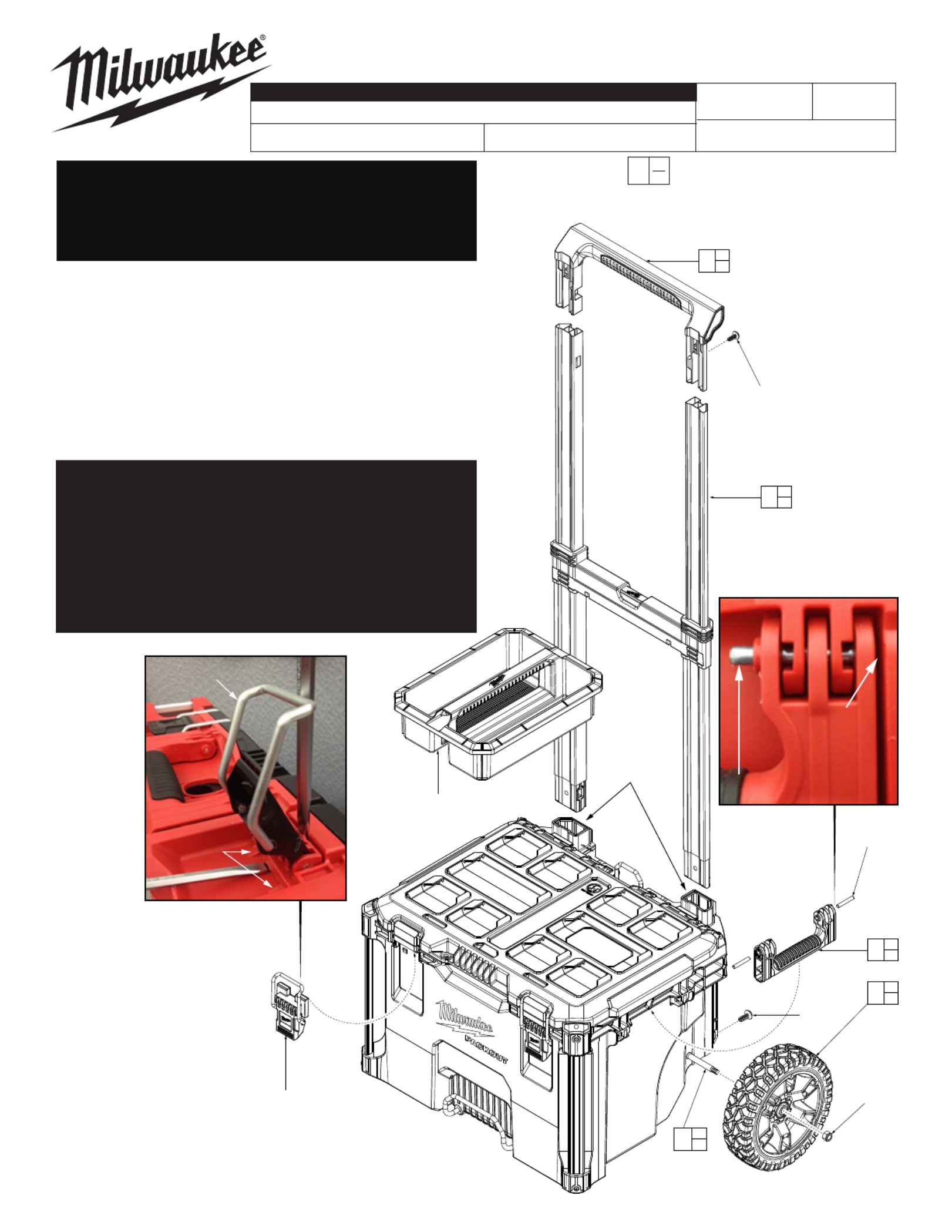 Milwaukee®

Milwaukee
PACKOUT