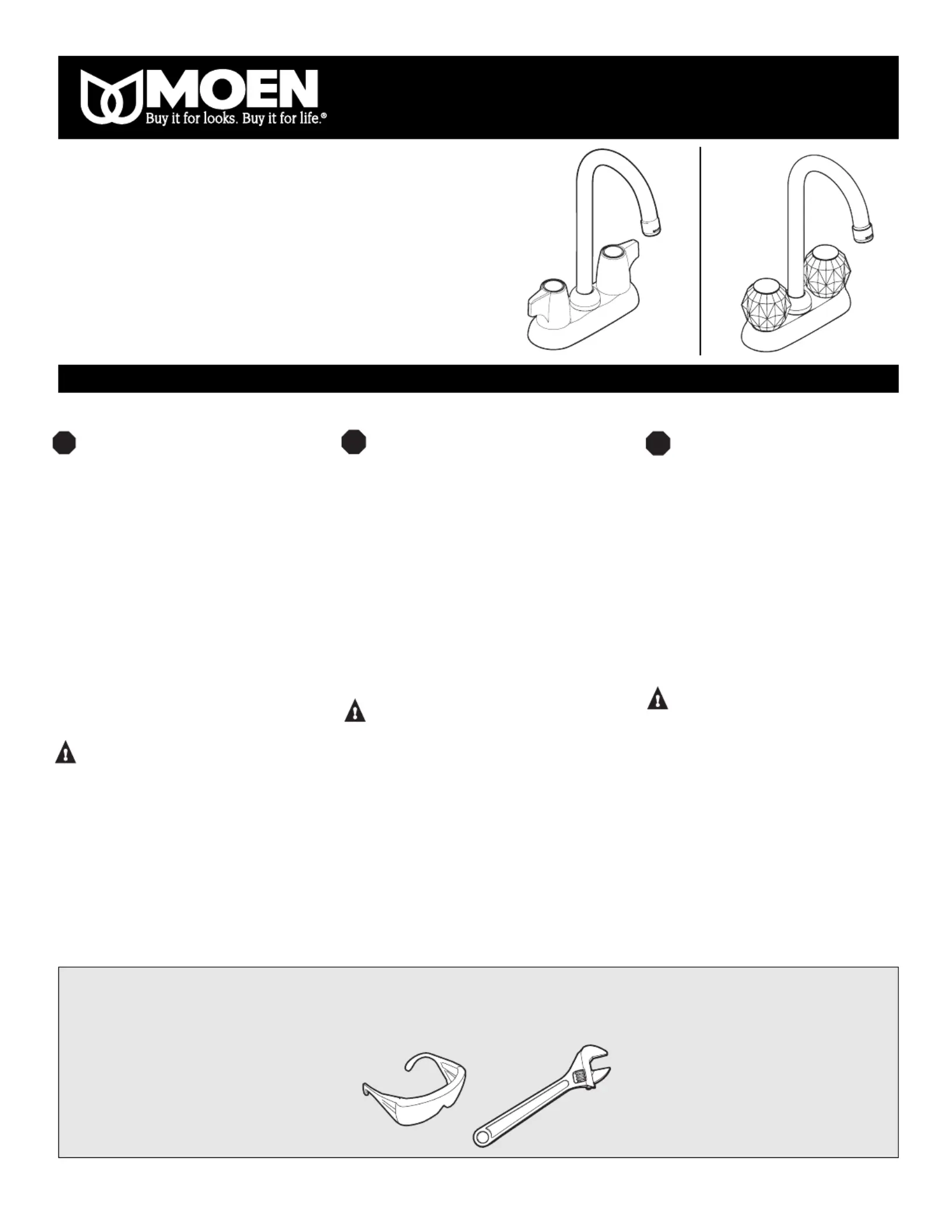 MOEN
Buy it for looks. Buy it for life.®