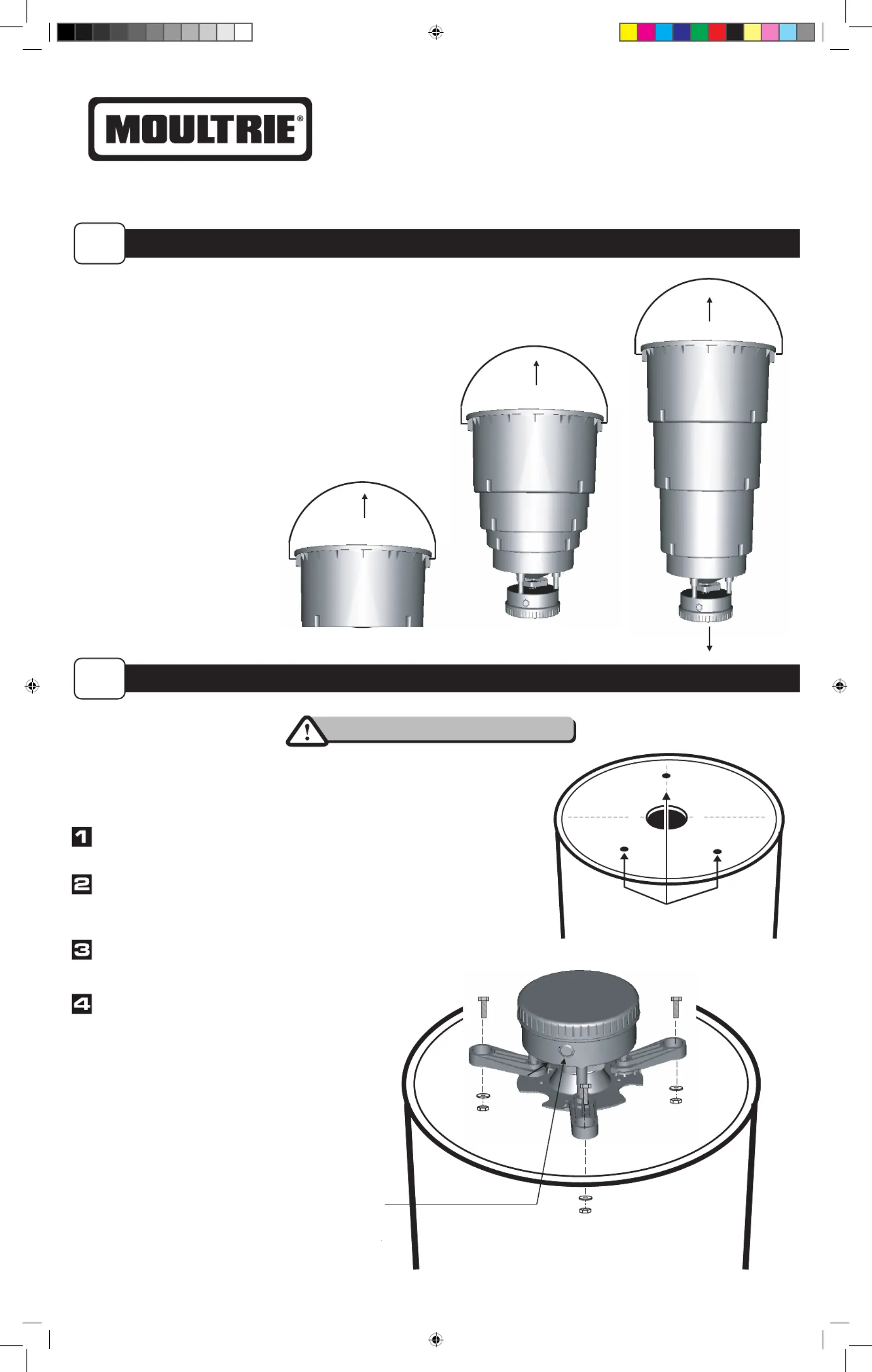 MOULTRIE®

1

2

3

4