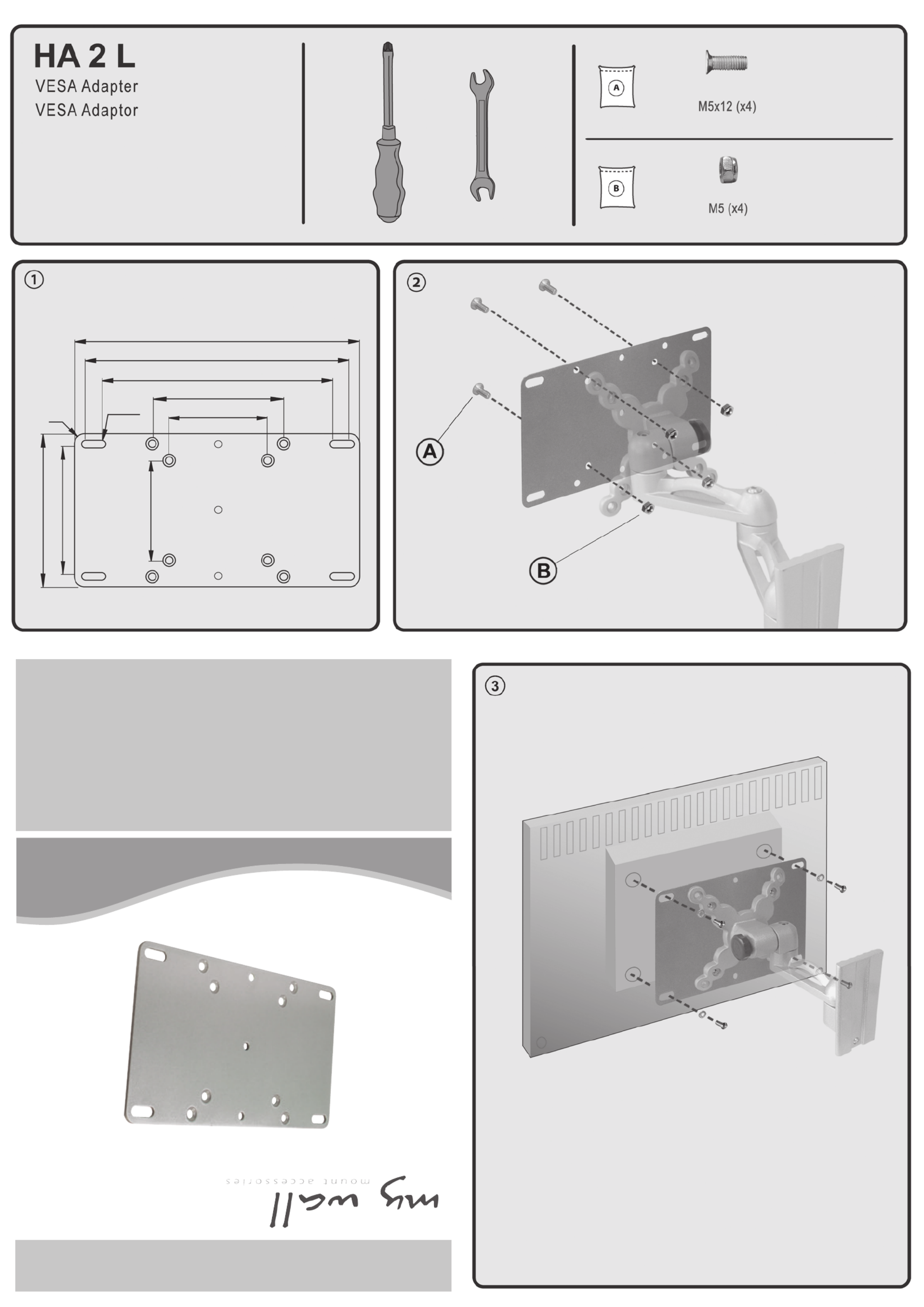 HA 2 L
VESA Adapter
VESA Adaptor

A
M5x12 (x4)

B
M5 (x4)

①

②

A

B

③

my wall
mount accessories