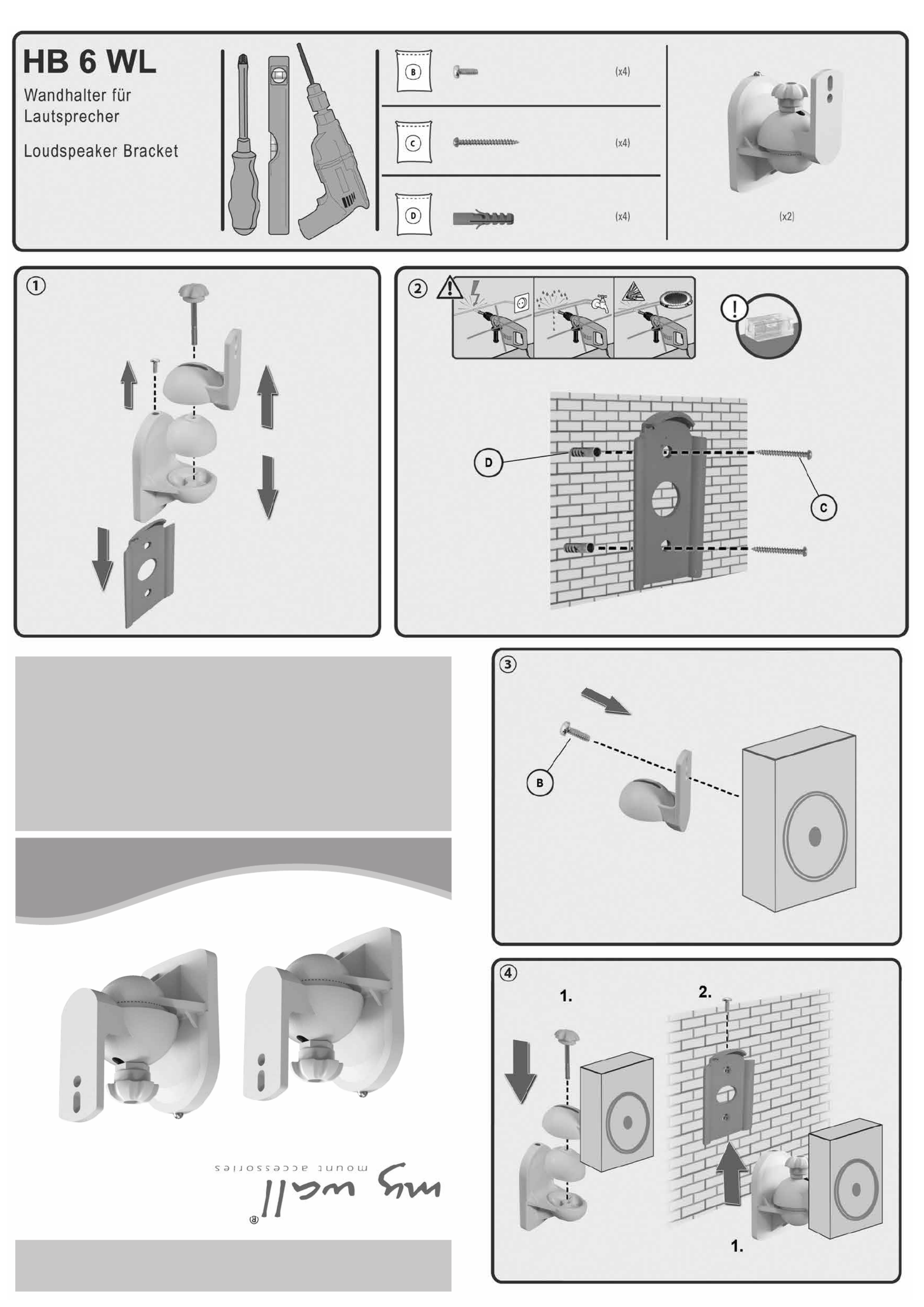 HB 6 WL

Wandhalter für Lautsprecher

Loudspeaker Bracket

B (x4)

C (x4)

D (x4)

(x2)

①

②

D

C

③

B

④

1.

2.

1.

my wall®

mount accessories