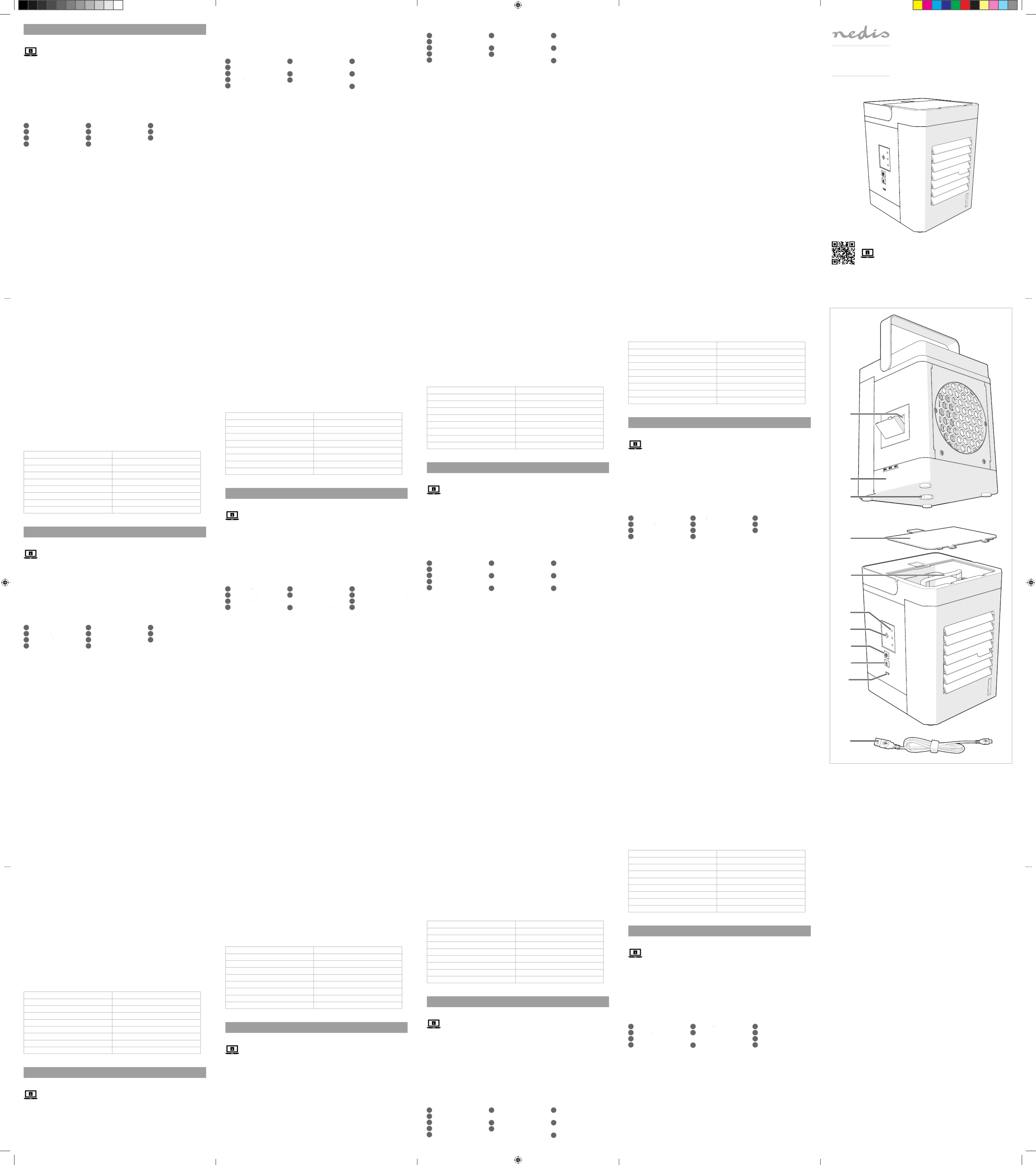 nedis