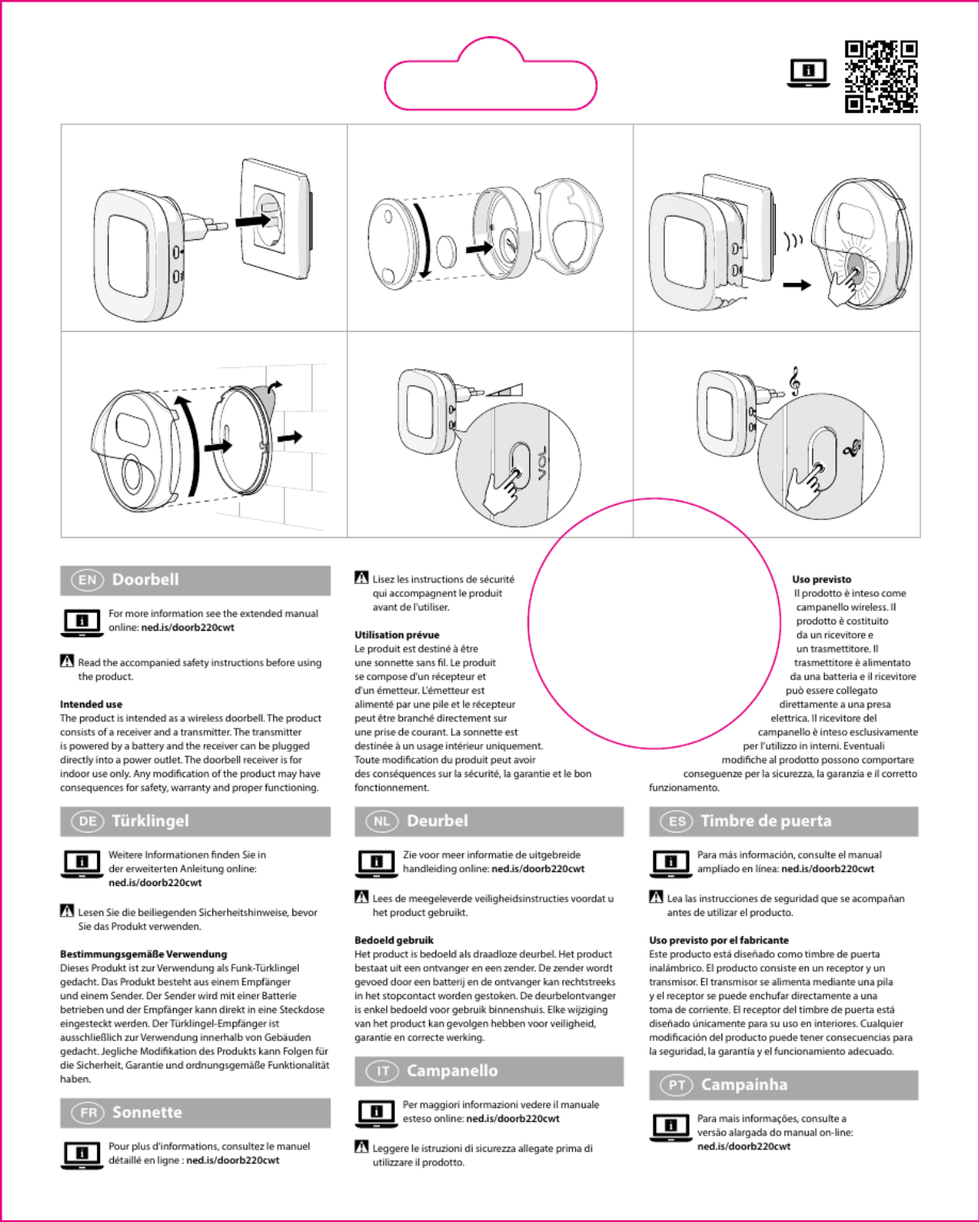 VOL

EN Doorbell

For more information see the extended manual online: ned.is/doorb220cwt

Read the accompanied safety instructions before using the product.

Intended use
The product is intended as a wireless doorbell. The product consists of a receiver and a transmitter. The transmitter is powered by a battery and the receiver can be plugged directly into a power outlet. The doorbell receiver is for indoor use only. Any modification of the product may have consequences for safety, warranty and proper functioning.

DE Türklingel

Weitere Informationen finden Sie in der erweiterten Anleitung online: ned.is/doorb220cwt

Lesen Sie die beiliegenden Sicherheitshinweise, bevor Sie das Produkt verwenden.

Bestimmungsgemäße Verwendung
Dieses Produkt ist zur Verwendung als Funk-Türklingel gedacht. Das Produkt besteht aus einem Empfänger und einem Sender. Der Sender wird mit einer Batterie betrieben und der Empfänger kann direkt in eine Steckdose eingesteckt werden. Der Türklingel-Empfänger ist ausschließlich zur Verwendung innerhalb von Gebäuden gedacht. Jegliche Modifikation des Produkts kann Folgen für die Sicherheit, Garantie und ordnungsgemäße Funktionalität haben.

FR Sonnette

Pour plus d'informations, consultez le manuel détaillé en ligne : ned.is/doorb220cwt

Lisez les instructions de sécurité qui accompagnent le produit avant de l'utiliser.

Utilisation prévue
Le produit est destiné à être une sonnette sans fil. Le produit se compose d'un récepteur et d'un émetteur. L'émetteur est alimenté par une pile et le récepteur peut être branché directement sur une prise de courant. La sonnette est destinée à un usage intérieur uniquement. Toute modification du produit peut avoir des conséquences sur la sécurité, la garantie et le bon fonctionnement.

NL Deurbel

Zie voor meer informatie de uitgebreide handleiding online: ned.is/doorb220cwt

Lees de meegeleverde veiligheidsinstructies voordat u het product gebruikt.

Bedoeld gebruik
Het product is bedoeld als draadloze deurbel. Het product bestaat uit een ontvanger en een zender. De zender wordt gevoed door een batterij en de ontvanger kan rechtstreeks in het stopcontact worden gestoken. De deurbelontvanger is enkel bedoeld voor gebruik binnenshuis. Elke wijziging van het product kan gevolgen hebben voor veiligheid, garantie en correcte werking.

IT Campanello

Per maggiori informazioni vedere il manuale esteso online: ned.is/doorb220cwt

Leggere le istruzioni di sicurezza allegate prima di utilizzare il prodotto.

Uso previsto
Il prodotto è inteso come campanello wireless. Il prodotto è costituito da un ricevitore e un trasmettitore. Il trasmettitore è alimentato da una batteria e il ricevitore può essere collegato direttamente a una presa elettrica. Il ricevitore del campanello è inteso esclusivamente per l'utilizzo in interni. Eventuali modifiche al prodotto possono comportare conseguenze per la sicurezza, la garanzia e il corretto funzionamento.

ES Timbre de puerta

Para más información, consulte el manual ampliado en línea: ned.is/doorb220cwt

Lea las instrucciones de seguridad que se acompañan antes de utilizar el producto.

Uso previsto por el fabricante
Este producto está diseñado como timbre de puerta inalámbrico. El producto consiste en un receptor y un transmisor. El transmisor se alimenta mediante una pila y el receptor se puede enchufar directamente a una toma de corriente. El receptor del timbre de puerta está diseñado únicamente para su uso en interiores. Cualquier modificación del producto puede tener consecuencias para la seguridad, la garantía y el funcionamiento adecuado.

PT Campainha

Para mais informações, consulte a versão alargada do manual on-line: ned.is/doorb220cwt