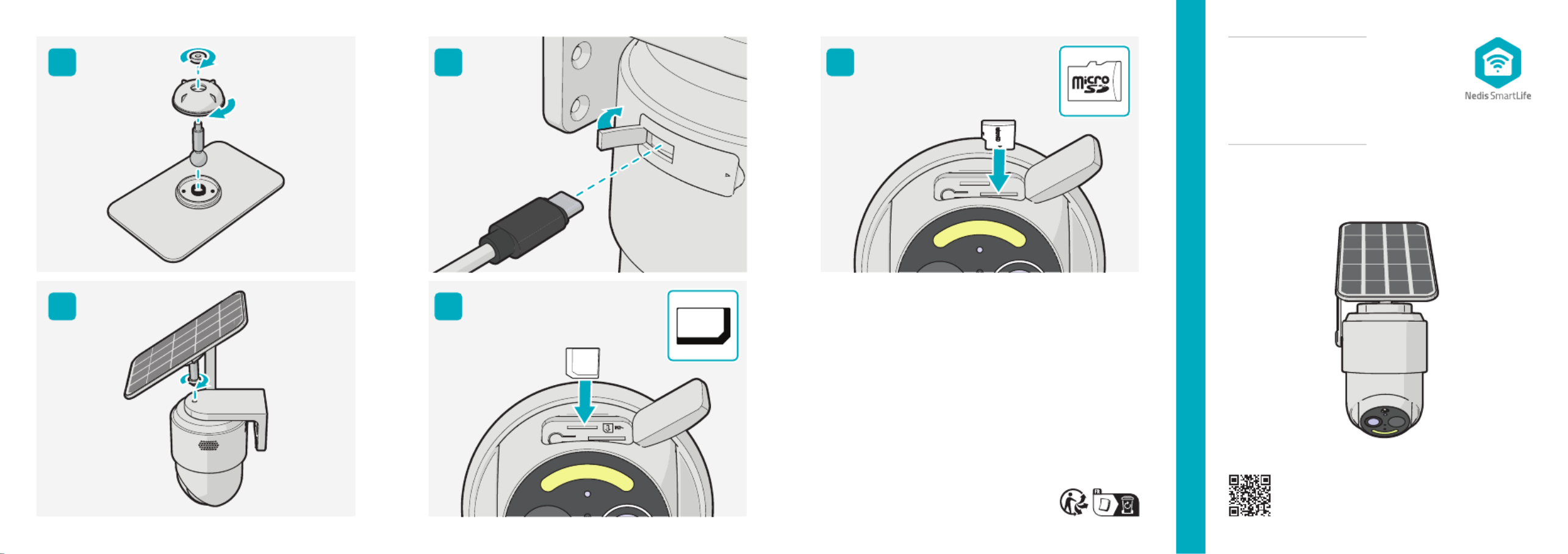 micro SD

Nedis SmartLife