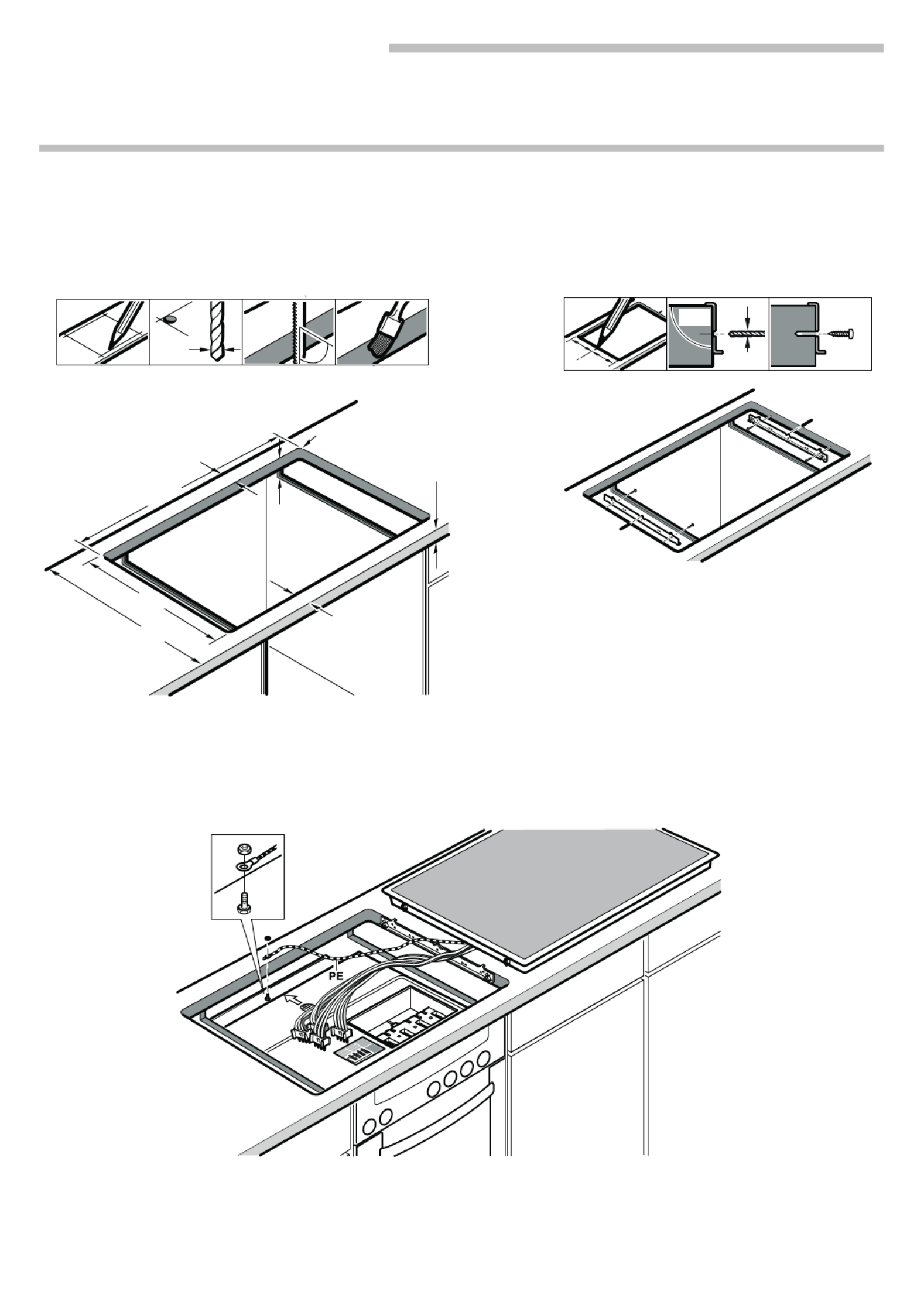 PE