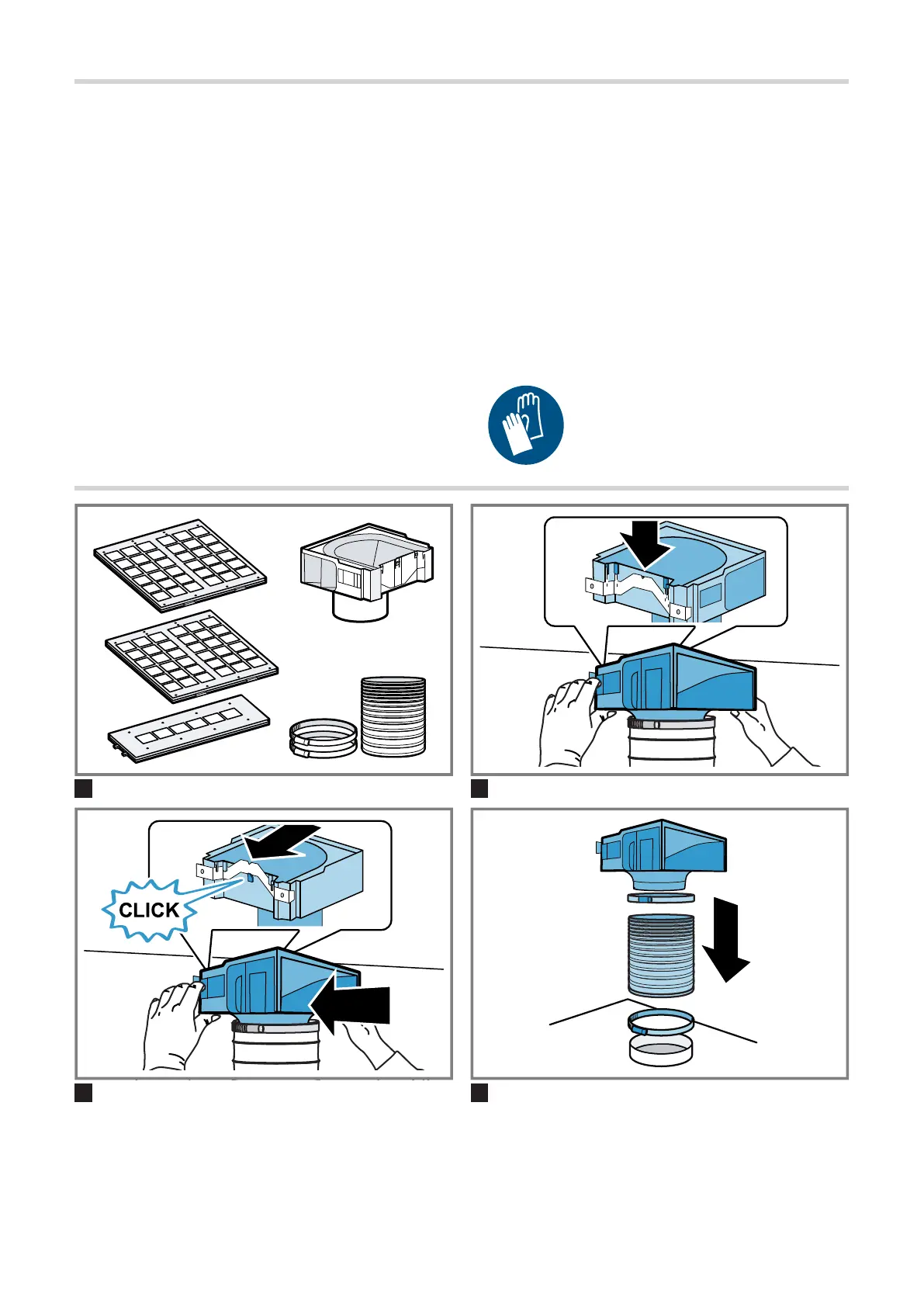 CLICK