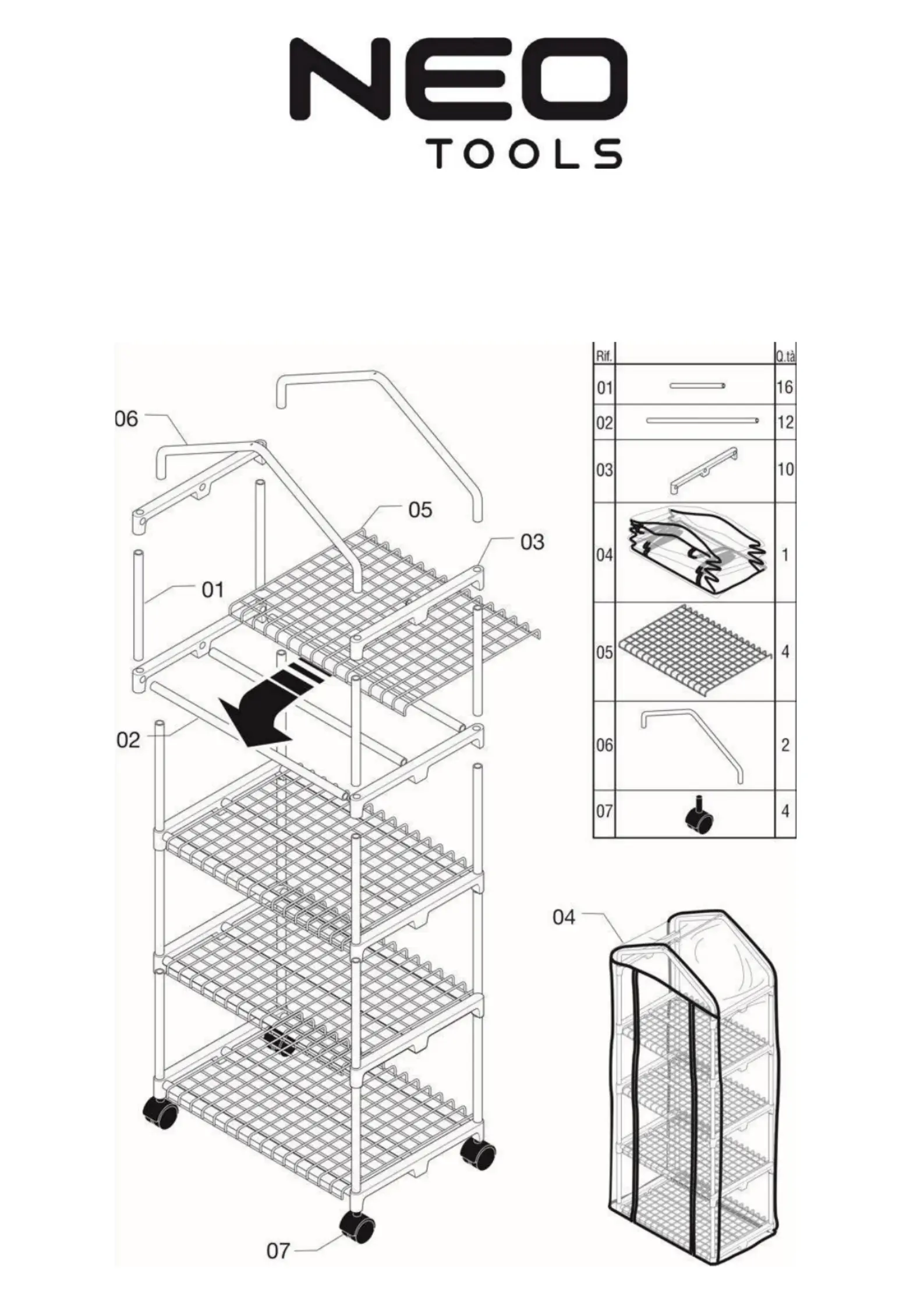 NEO
TOOLS

06
05
03
01
02
07

| Rif. | | Q.tà |
|---|---|---|
| 01 | | 16 |
| 02 | | 12 |
| 03 | | 10 |
| 04 | | 1 |
| 05 | | 4 |
| 06 | | 2 |
| 07 | | 4 |

04