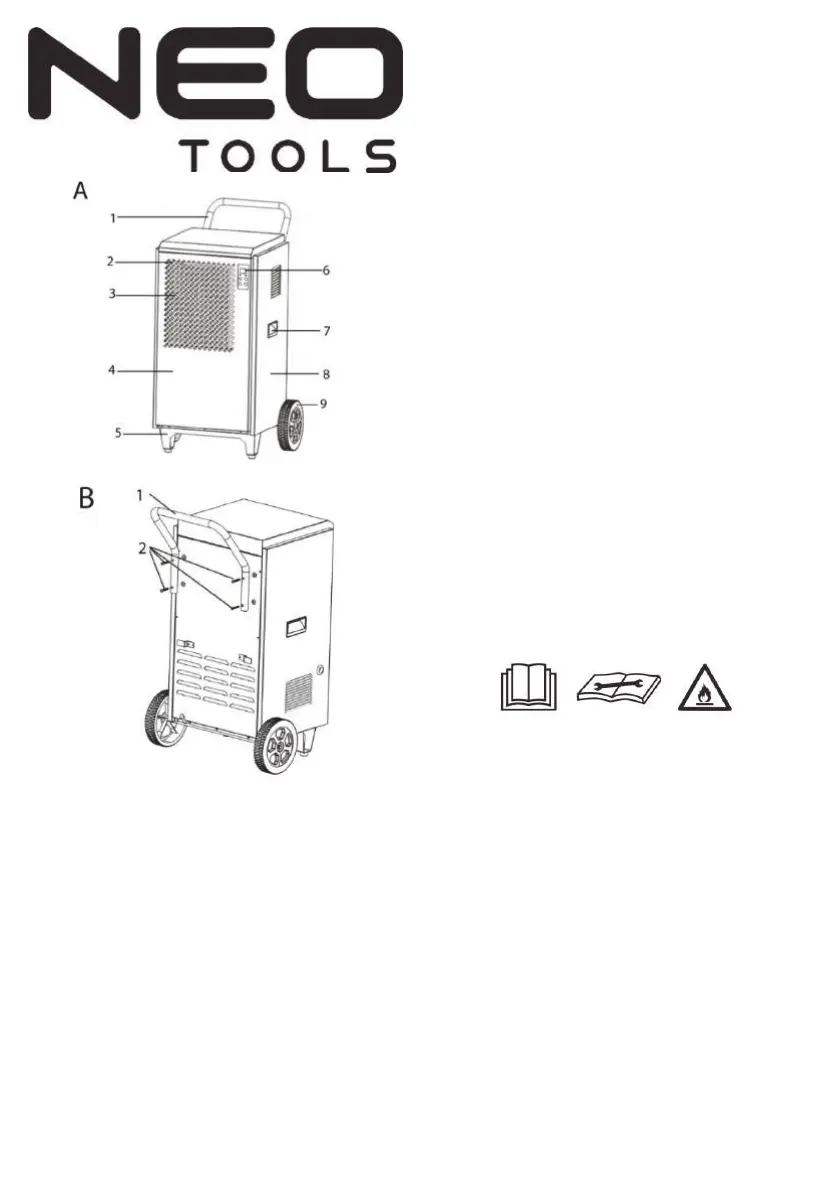 NEO
TOOLS

A
1
2
3
4
5
6
7
8
9

B
1
2