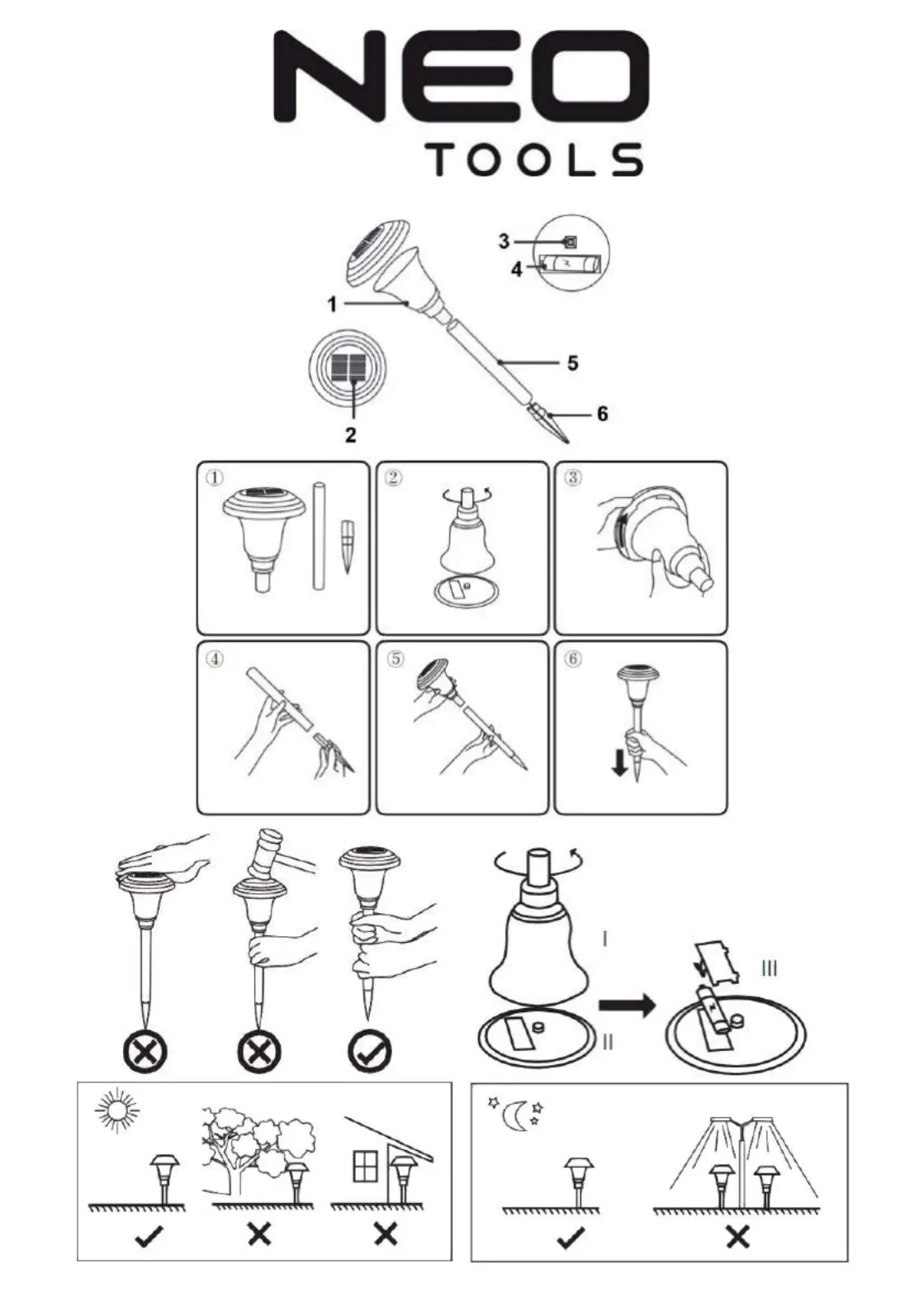 NEO TOOLS

3
4
1
5
2
6

①
②
③
④
⑤
⑥

I
II
III