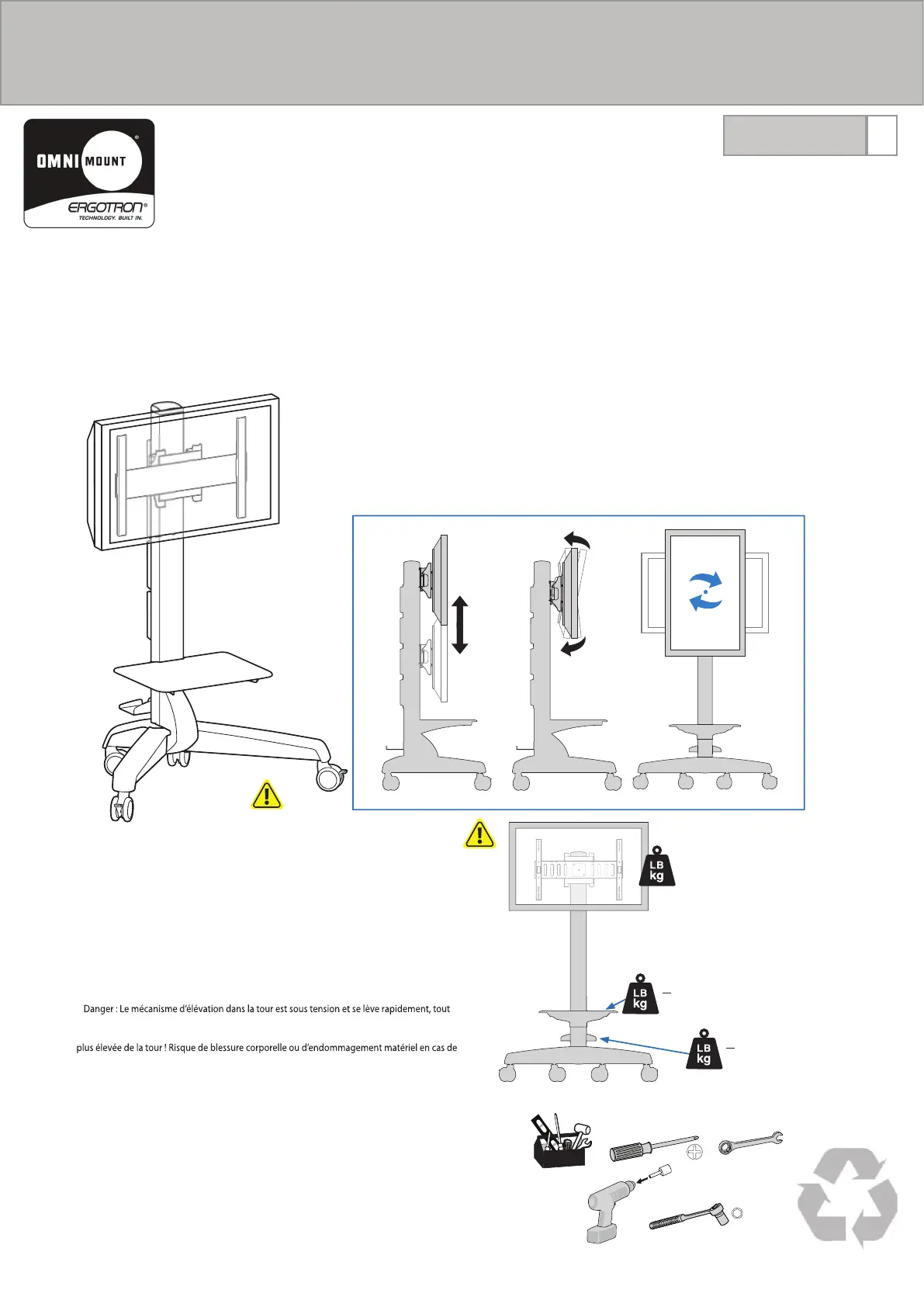 OMNI MOUNT

ERGOTRON®
TECHNOLOGY. BUILT IN.

LB
kg

LB
kg

LB
kg

Danger : Le mécanisme d'élévation dans la tour est sous tension et se lève rapidement, tout

plus élevée de la tour ! Risque de blessure corporelle ou d'endommagement matériel en cas de