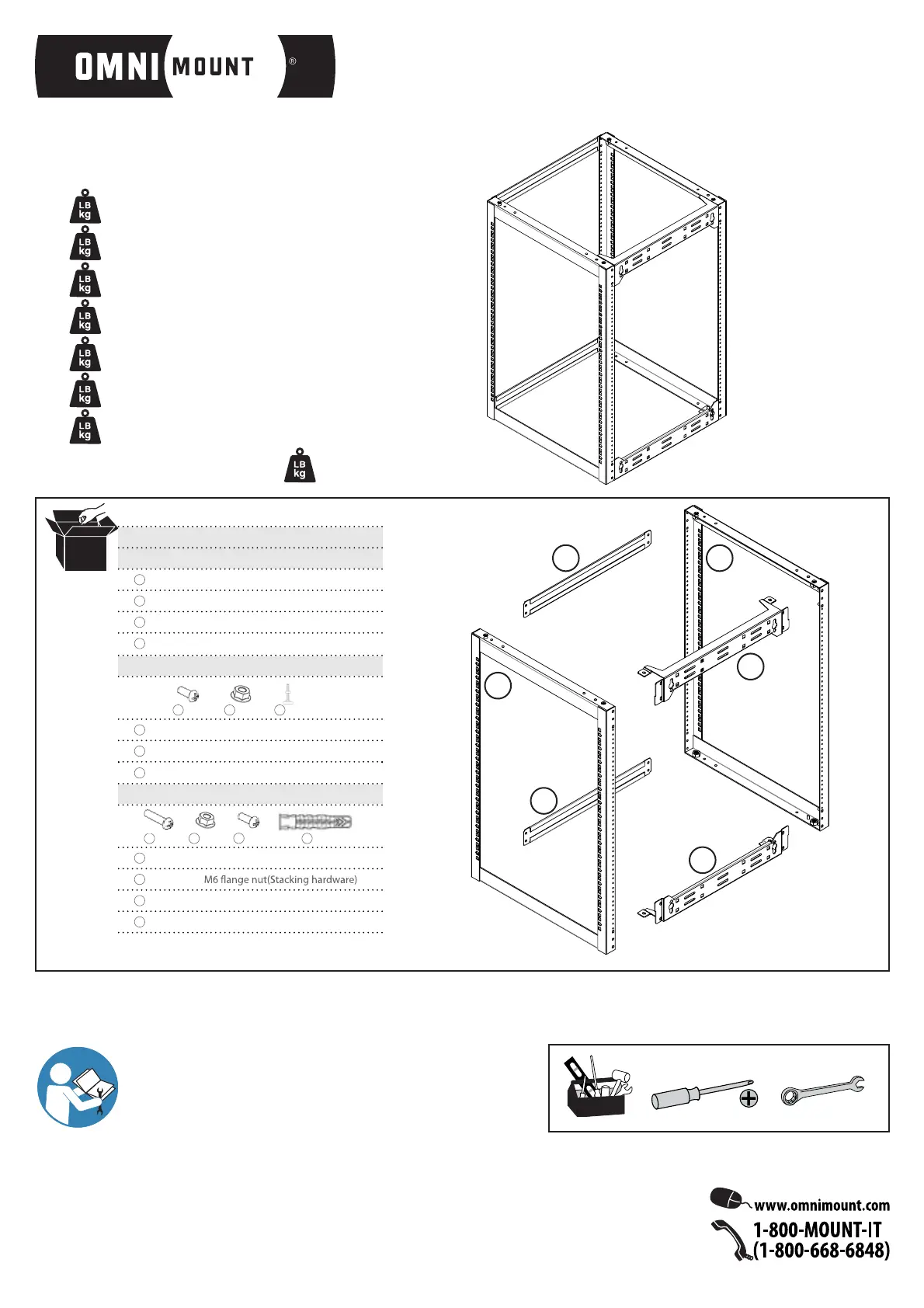 OMNI MOUNT ®

LB kg
LB kg
LB kg
LB kg
LB kg
LB kg
LB kg
LB kg

M6 flange nut(Stacking hardware)

www.omnimount.com
1-800-MOUNT-IT
(1-800-668-6848)