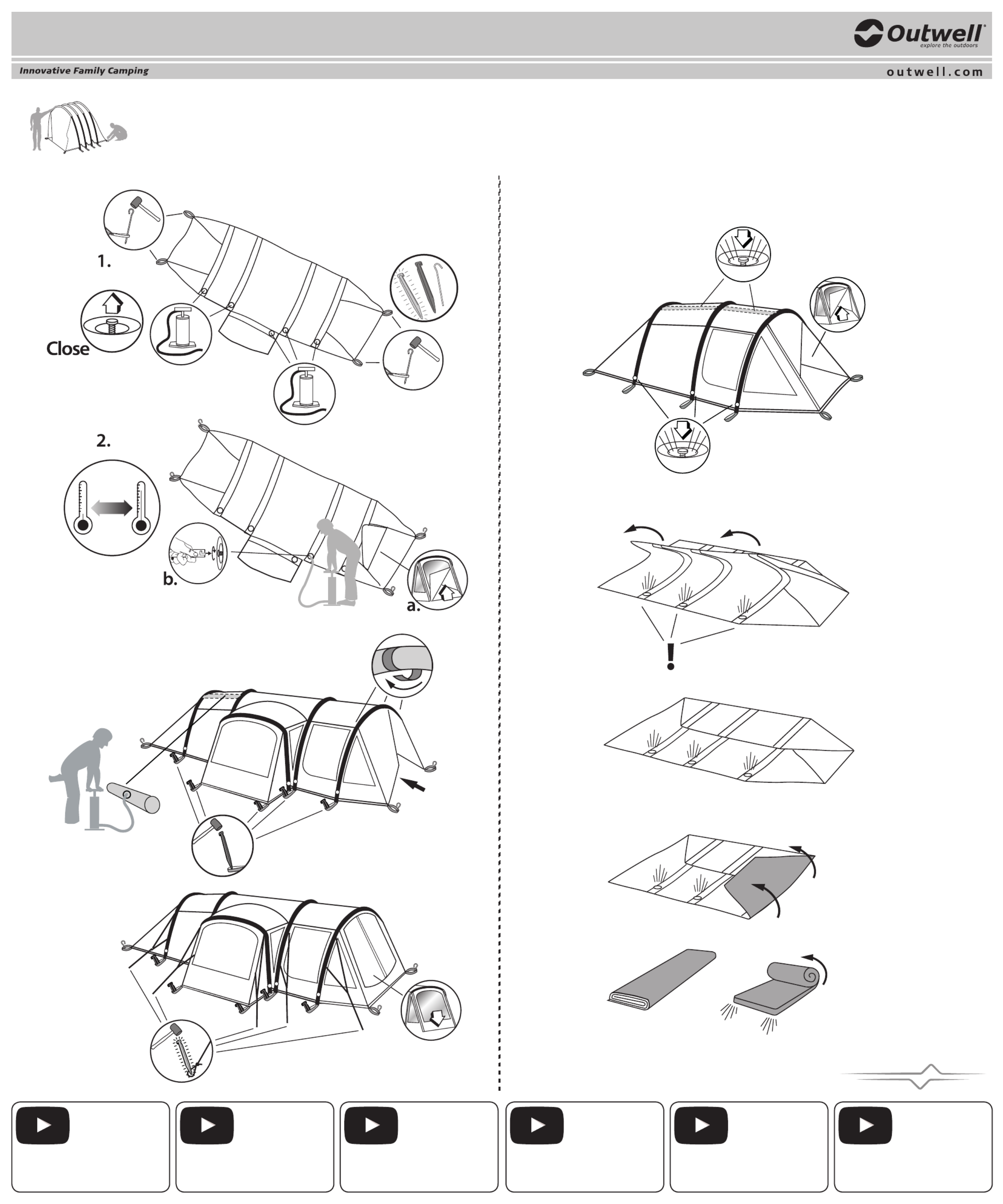 Outwell
explore the outdoors

Innovative Family Camping

outwell.com

1.

Close

2.

b.

a.

!