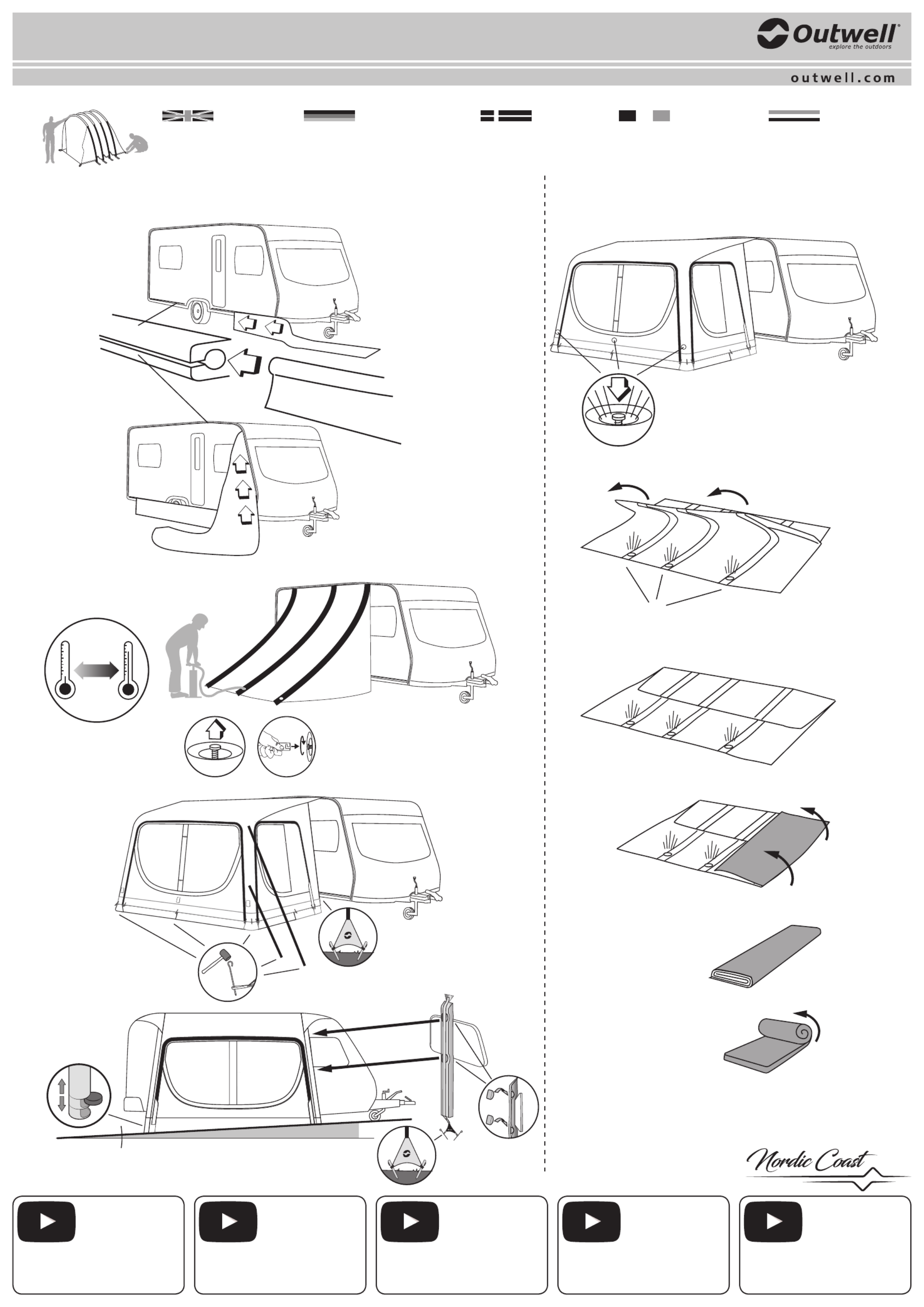 Outwell®
explore the outdoors

outwell.com

Nordic Coast