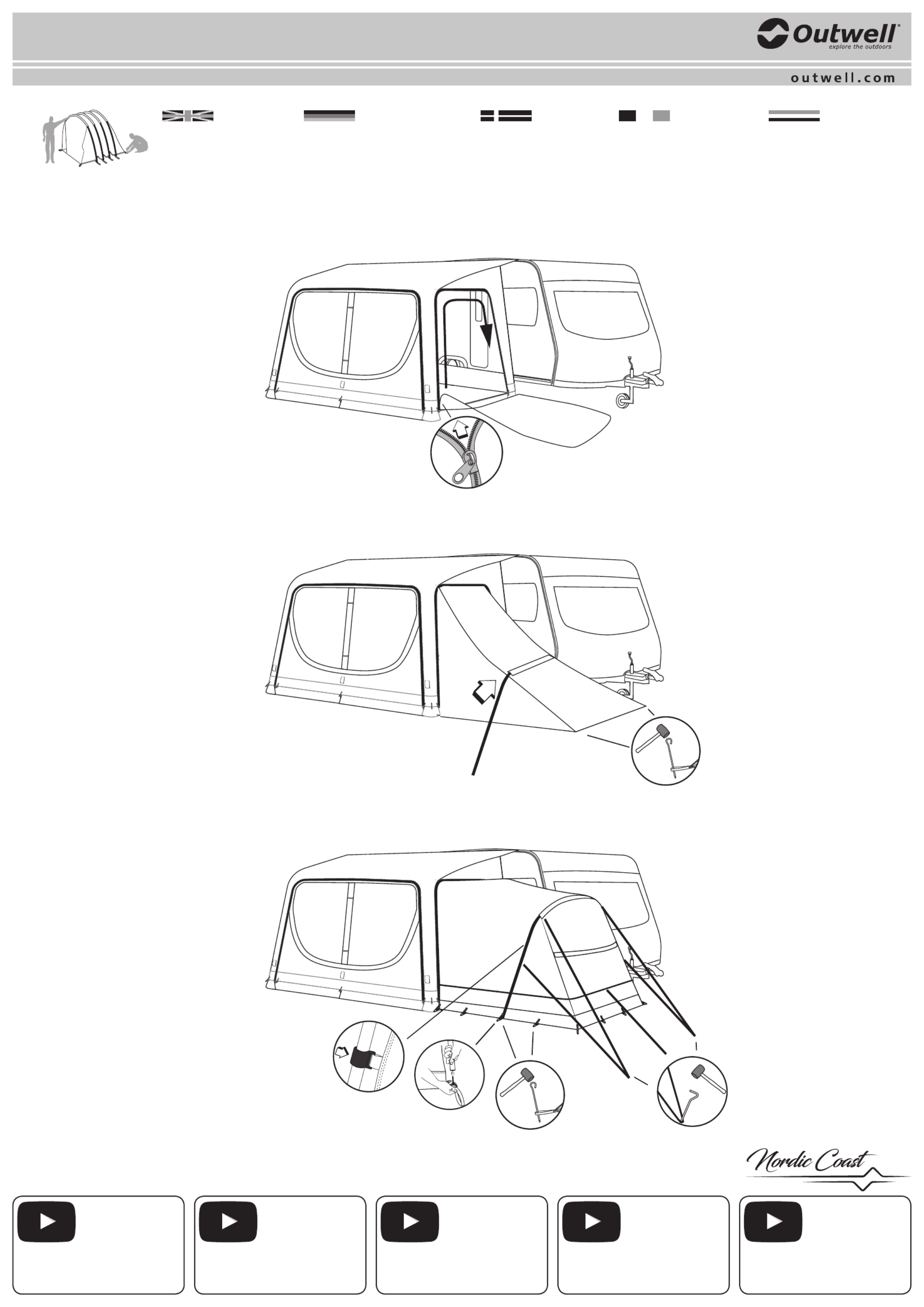 Outwell®
explore the outdoors

outwell.com

Nordic Coast