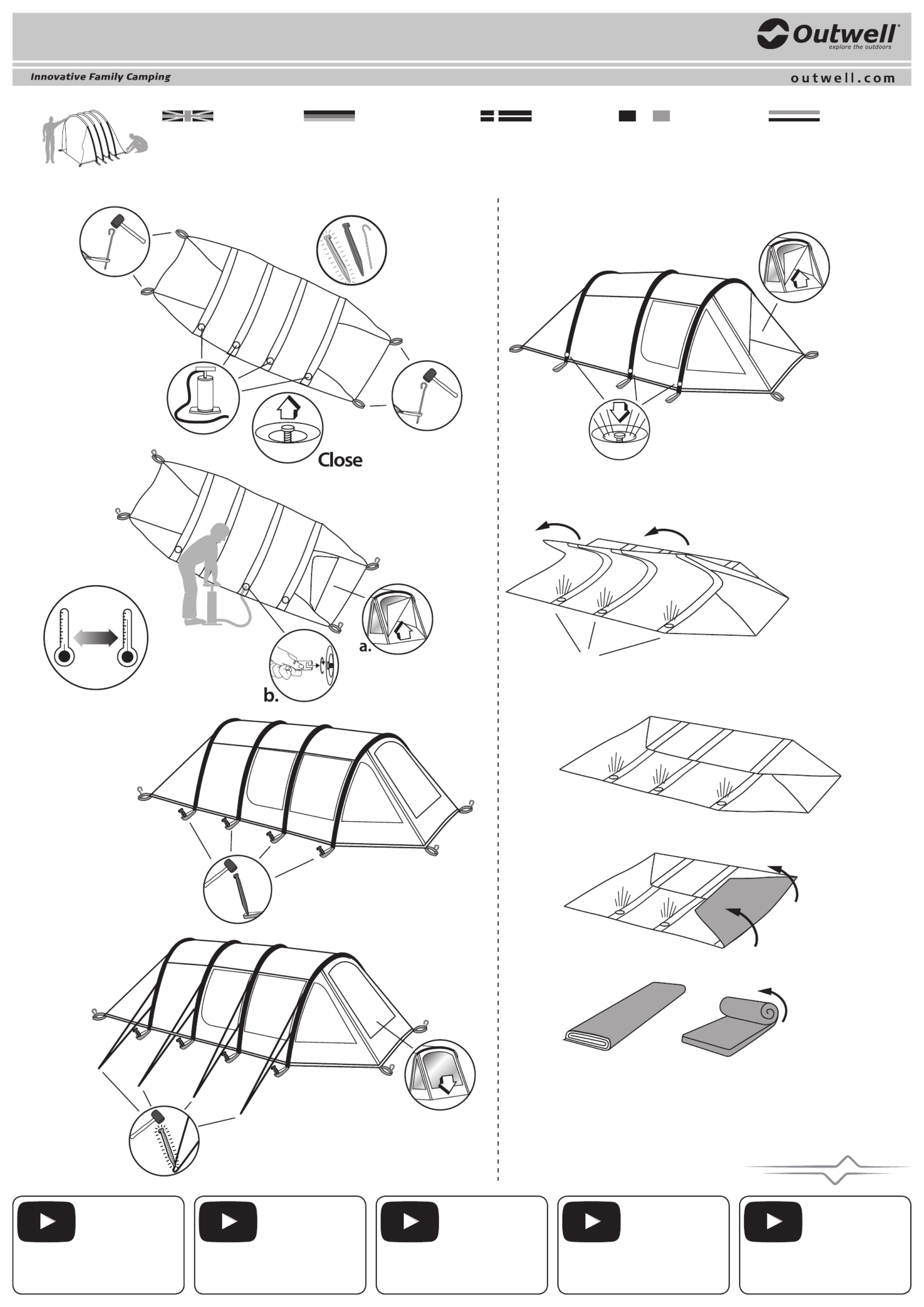 Outwell®
explore the outdoors

Innovative Family Camping

outwell.com

Close

a.

b.