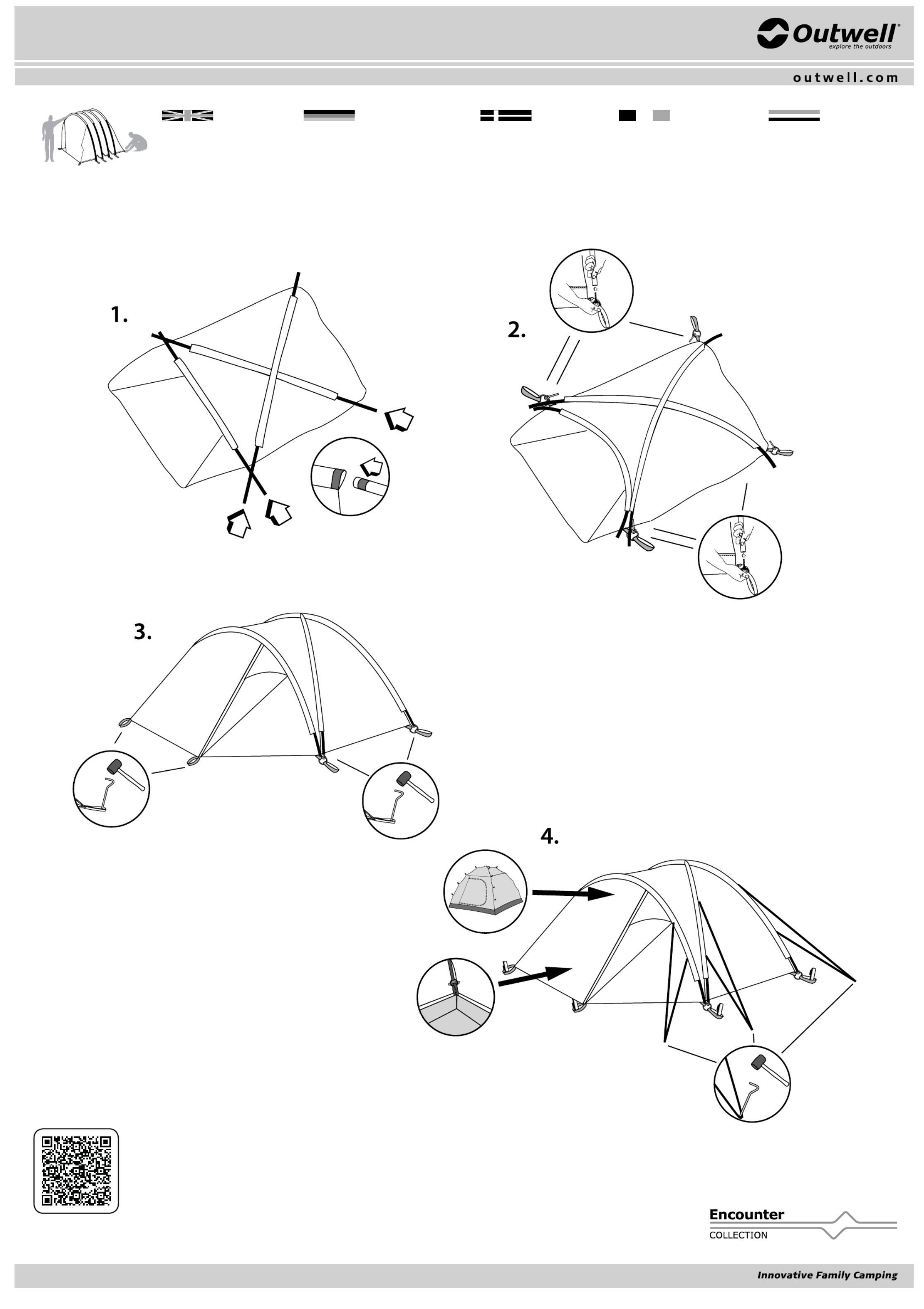 Outwell®
explore the outdoors

outwell.com

1.

2.

3.

4.

Encounter
COLLECTION

Innovative Family Camping