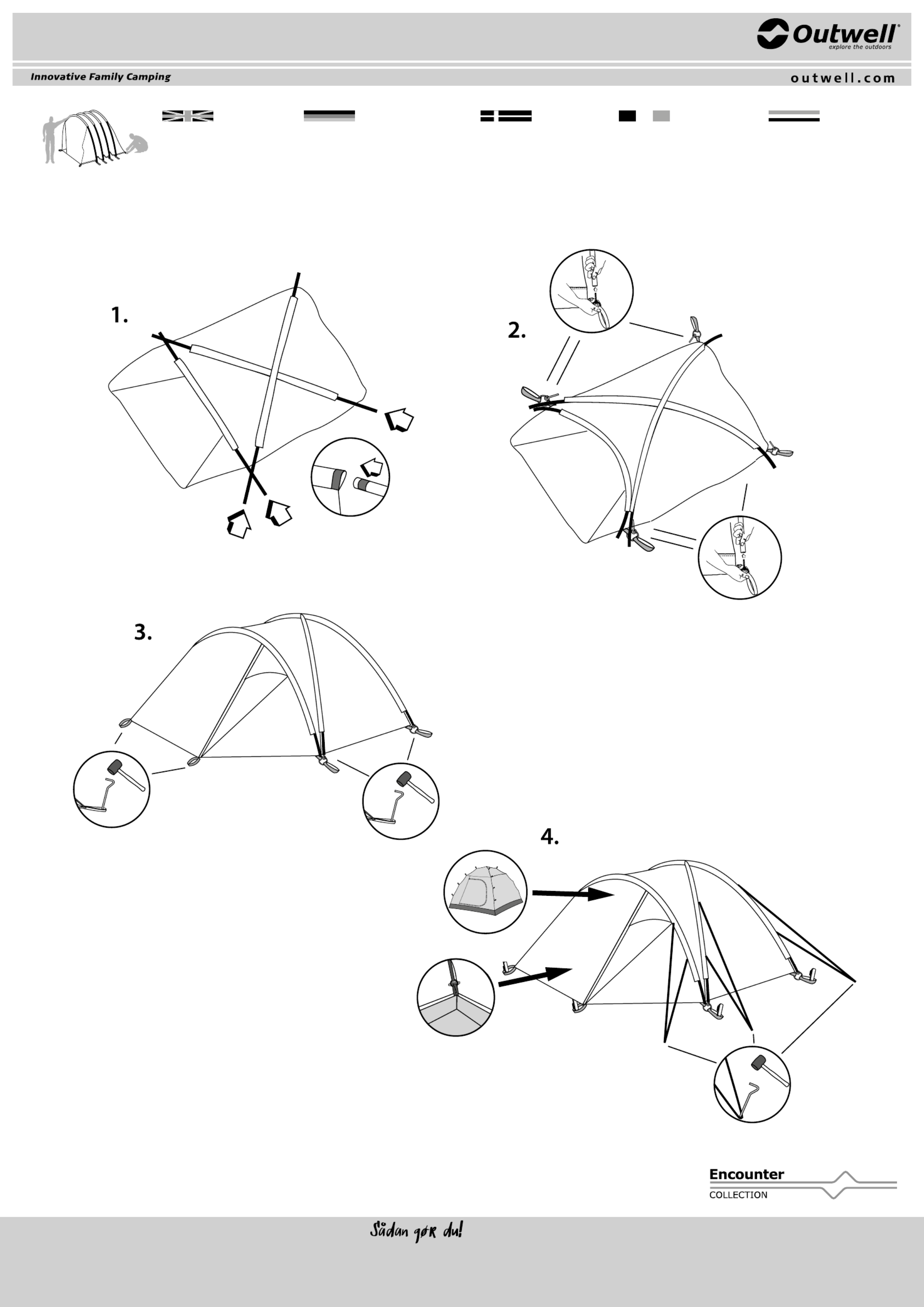 Outwell®
explore the outdoors

Innovative Family Camping

outwell.com

1.

2.

3.

4.

Encounter
COLLECTION

Sådan gør du!