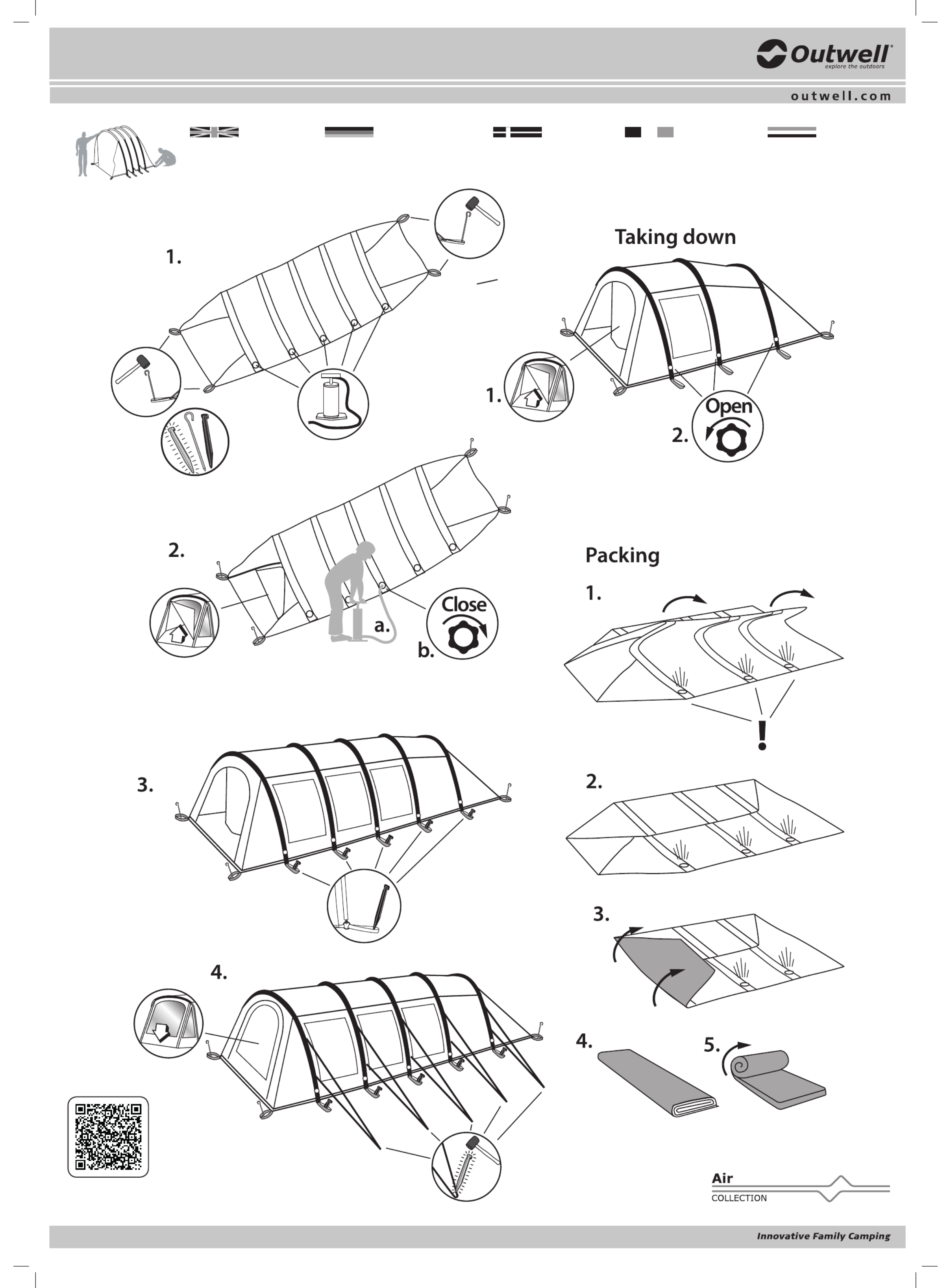 Outwell
explore the outdoors

outwell.com

1.

2.

a.

b.

Close

3.

4.

Taking down

1.

2.

Open

Packing

1.

!

2.

3.

4.

5.

Air
COLLECTION

Innovative Family Camping