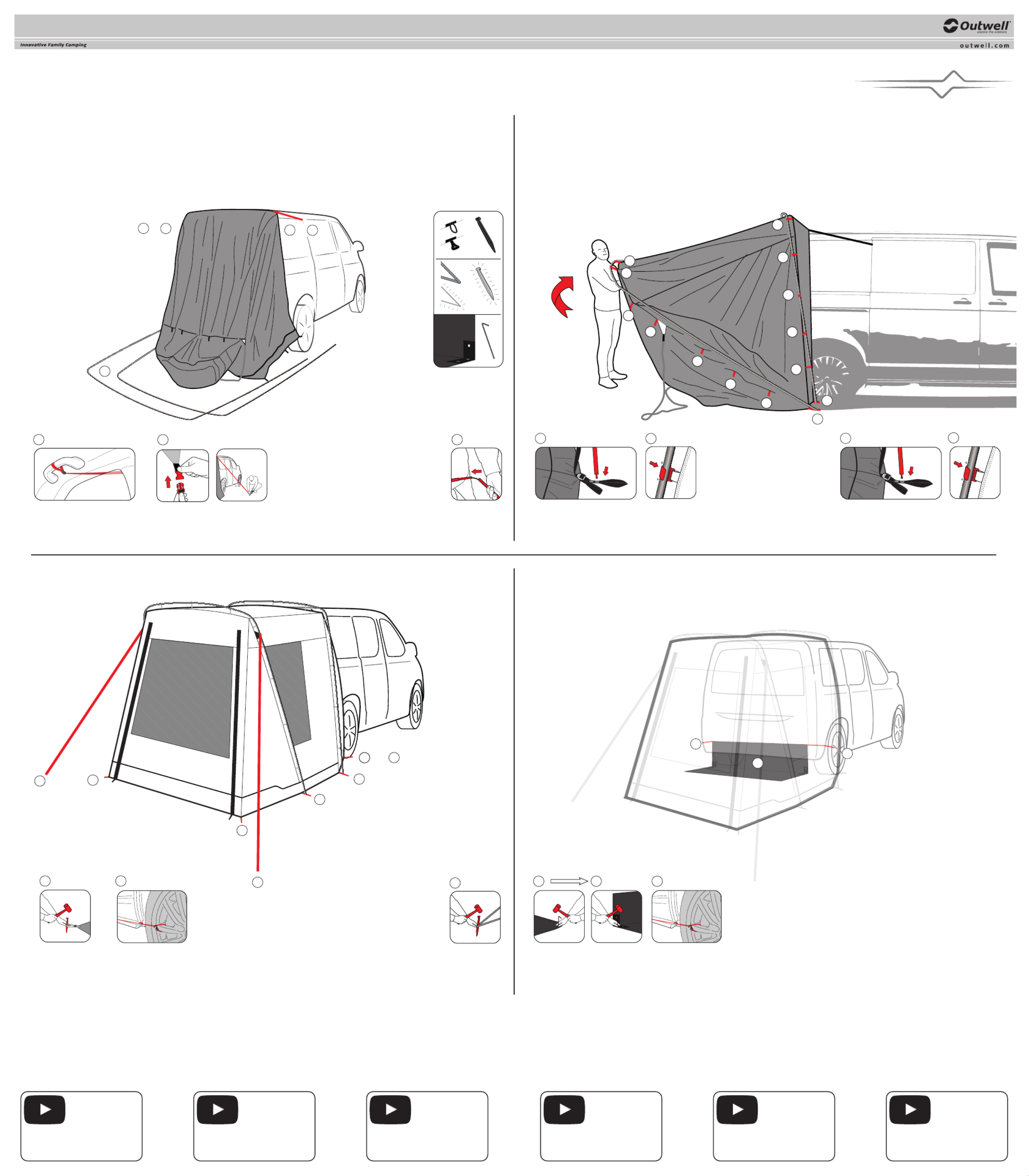 Outwell
explore the outdoors

Innovative Family Camping

outwell.com