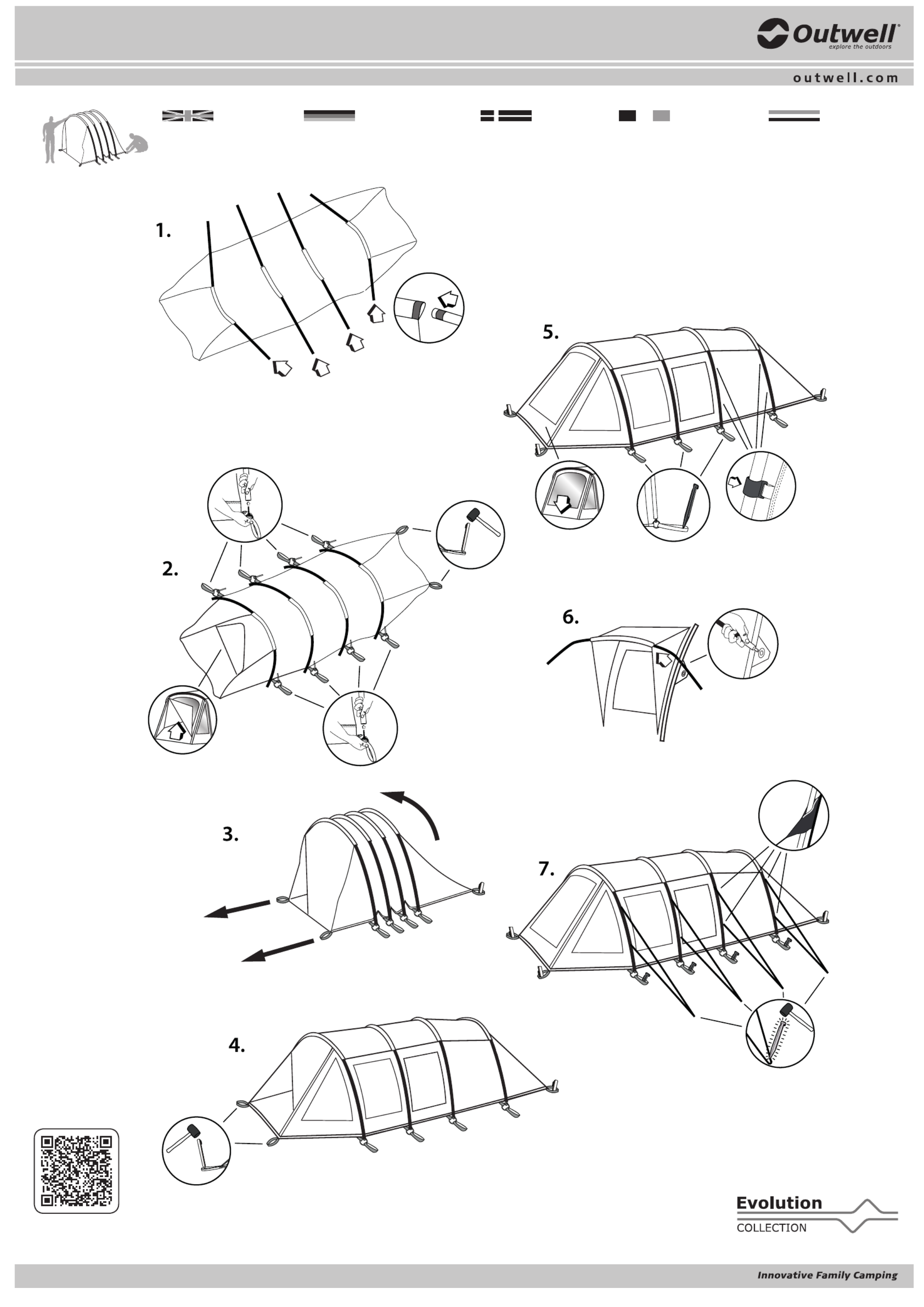 Outwell®
explore the outdoors

outwell.com

1.

2.

3.

4.

5.

6.

7.

Evolution
COLLECTION

Innovative Family Camping