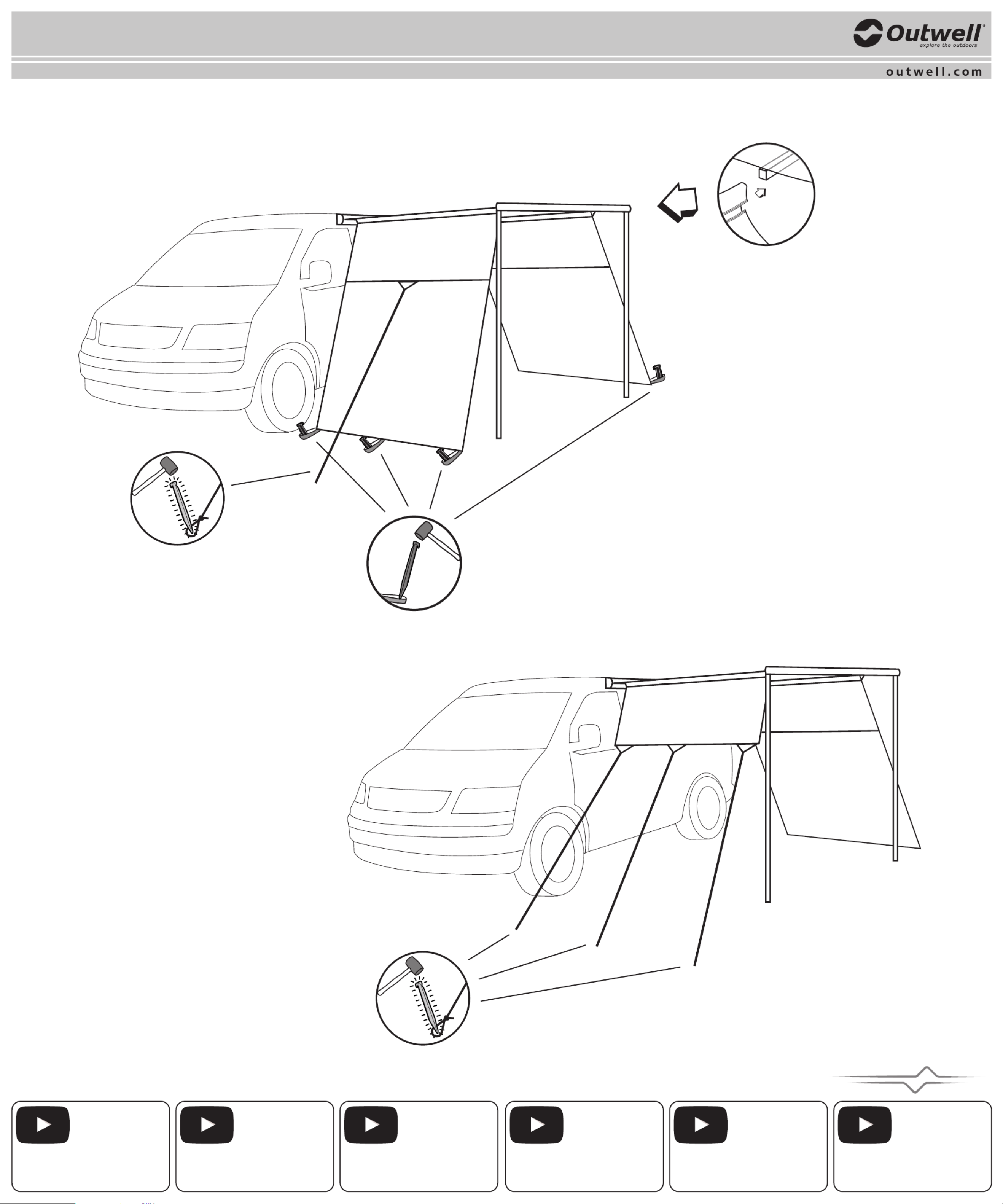 Outwell®
explore the outdoors

outwell.com