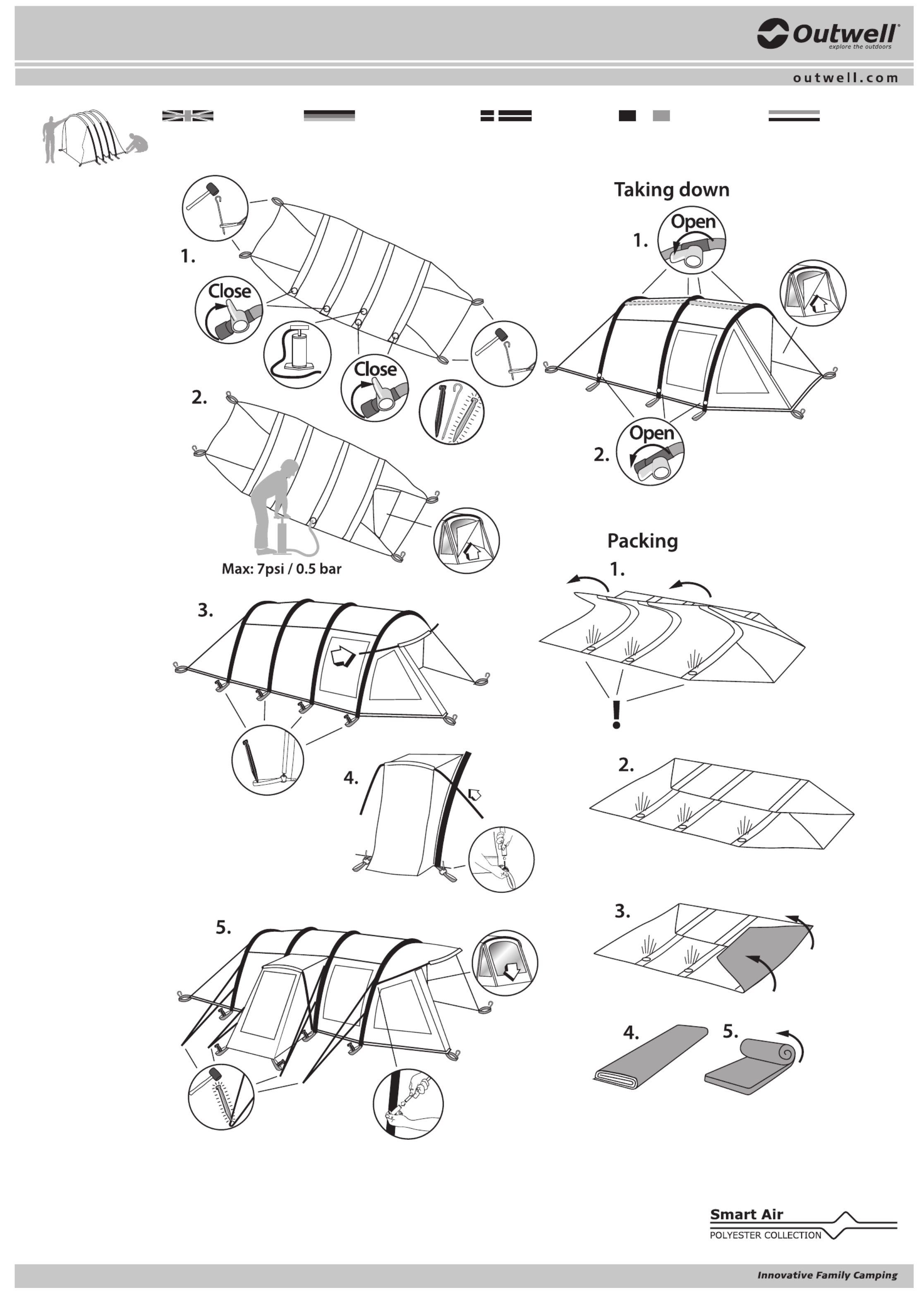 Outwell®
explore the outdoors

outwell.com

1.

Close

Close

2.

Max: 7psi / 0.5 bar

3.

4.

5.

Taking down

1.

Open

2.

Open

Packing

1.

!

2.

3.

4.

5.

Smart Air
POLYESTER COLLECTION

Innovative Family Camping