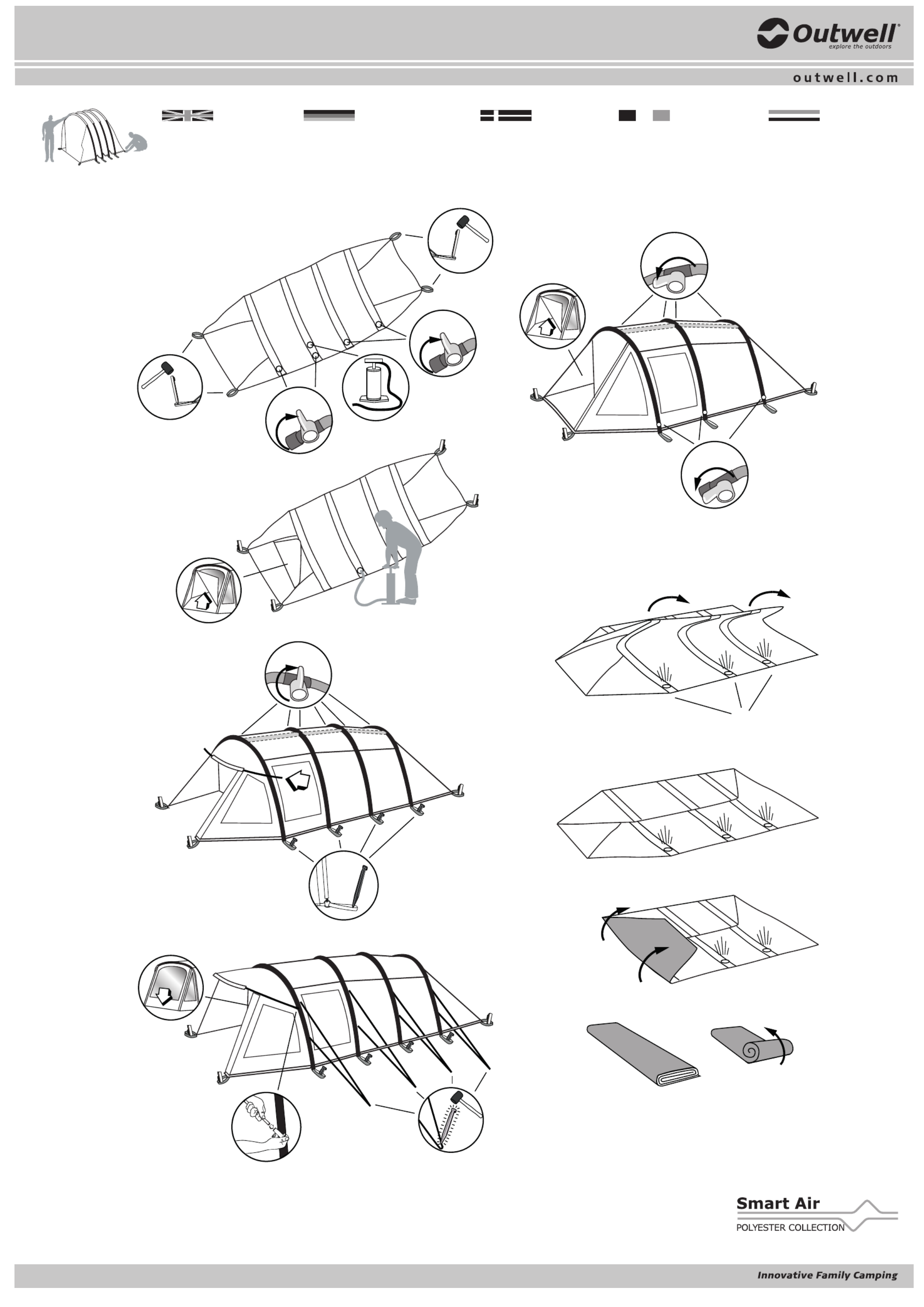 Outwell®
explore the outdoors

outwell.com

Smart Air
POLYESTER COLLECTION

Innovative Family Camping