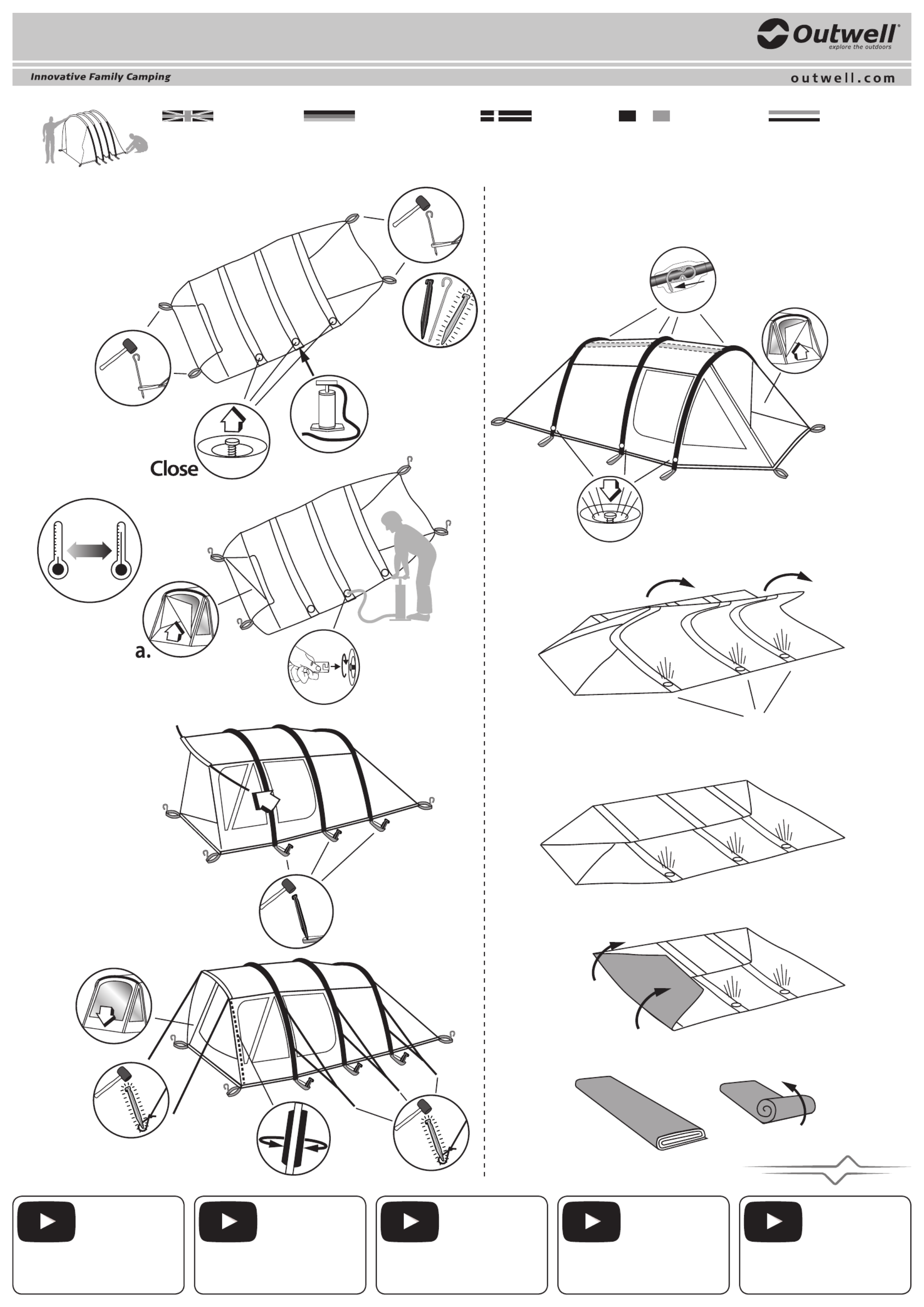 Outwell®
explore the outdoors

Innovative Family Camping

outwell.com

Close

a.