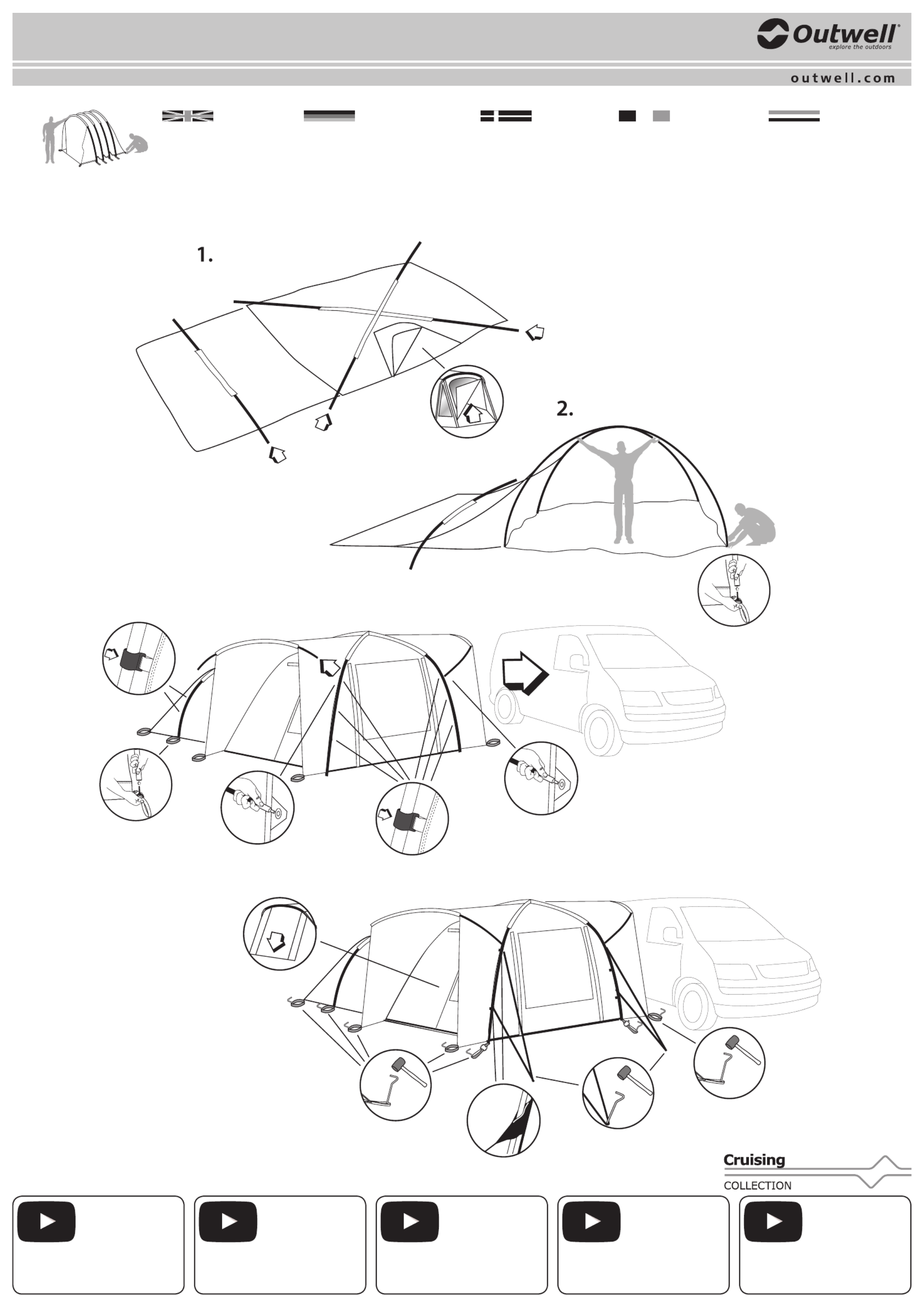 Outwell®
explore the outdoors

outwell.com

1.

2.

Cruising
COLLECTION