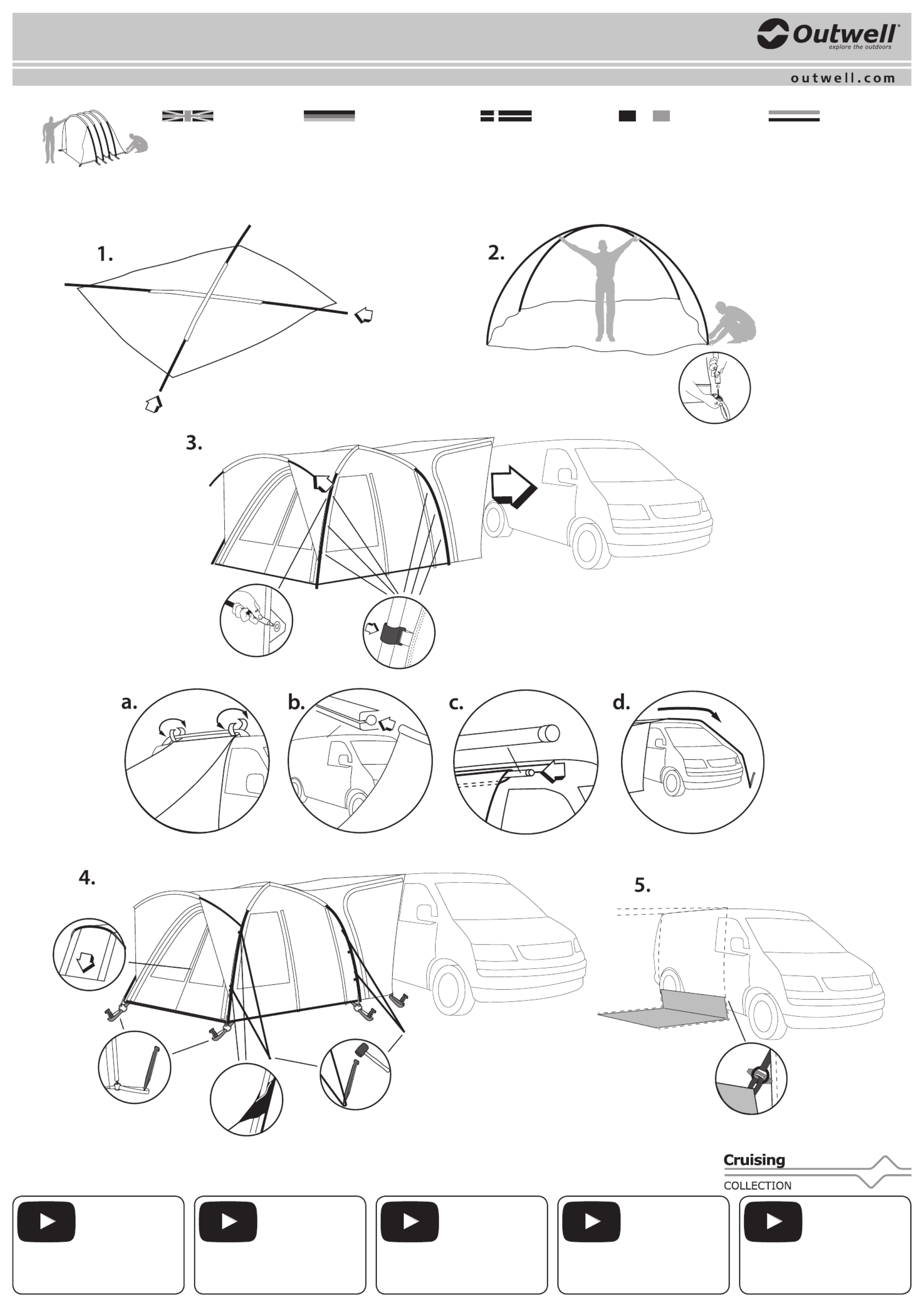 Outwell
explore the outdoors

outwell.com

1.

2.

3.

a.

b.

c.

d.

4.

5.

Cruising
COLLECTION